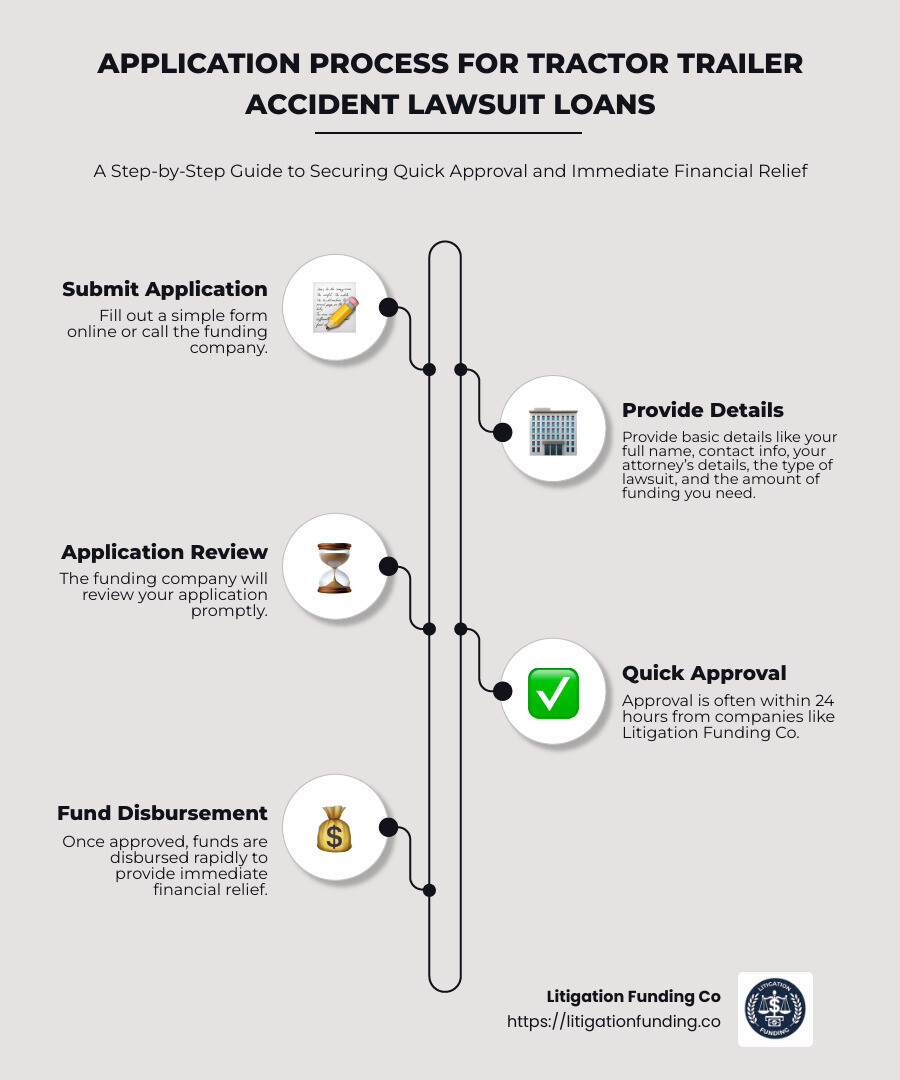 APPLICATION PROCESS FOR TRACTOR TRAILER ACCIDENT LAWSUIT LOANS

A Step-by-Step Guide to Securing Quick Approval and Immediate Financial Relief

Submit Application
Fill out a simple form online or call the funding company.

Provide Details
Provide basic details like your full name, contact info, your attorney's details, the type of lawsuit, and the amount of funding you need.

Application Review
The funding company will review your application promptly.

Quick Approval
Approval is often within 24 hours from companies like Litigation Funding Co.

Fund Disbursement
Once approved, funds are disbursed rapidly to provide immediate financial relief.

Litigation Funding Co
https://litigationfunding.co

LITIGATION FUNDING