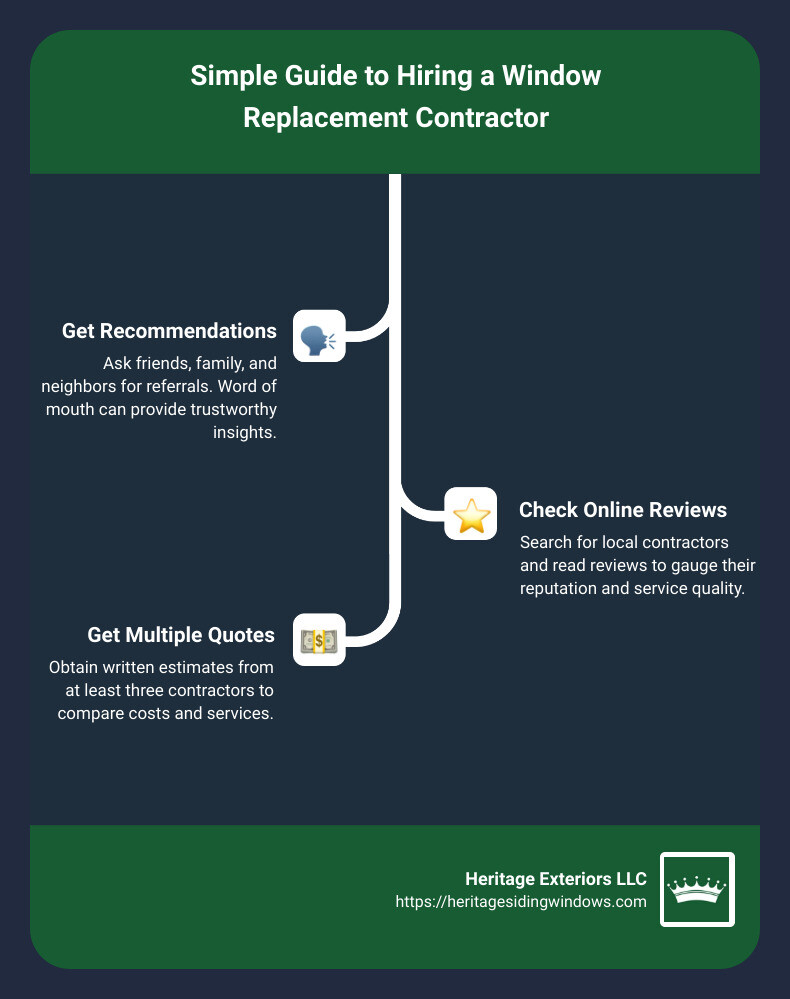 Simple Guide to Hiring a Window Replacement Contractor

Get Recommendations
Ask friends, family, and neighbors for referrals. Word of mouth can provide trustworthy insights.

Check Online Reviews
Search for local contractors and read reviews to gauge their reputation and service quality.

Get Multiple Quotes
Obtain written estimates from at least three contractors to compare costs and services.

Heritage Exteriors LLC
https://heritagesidingwindows.com