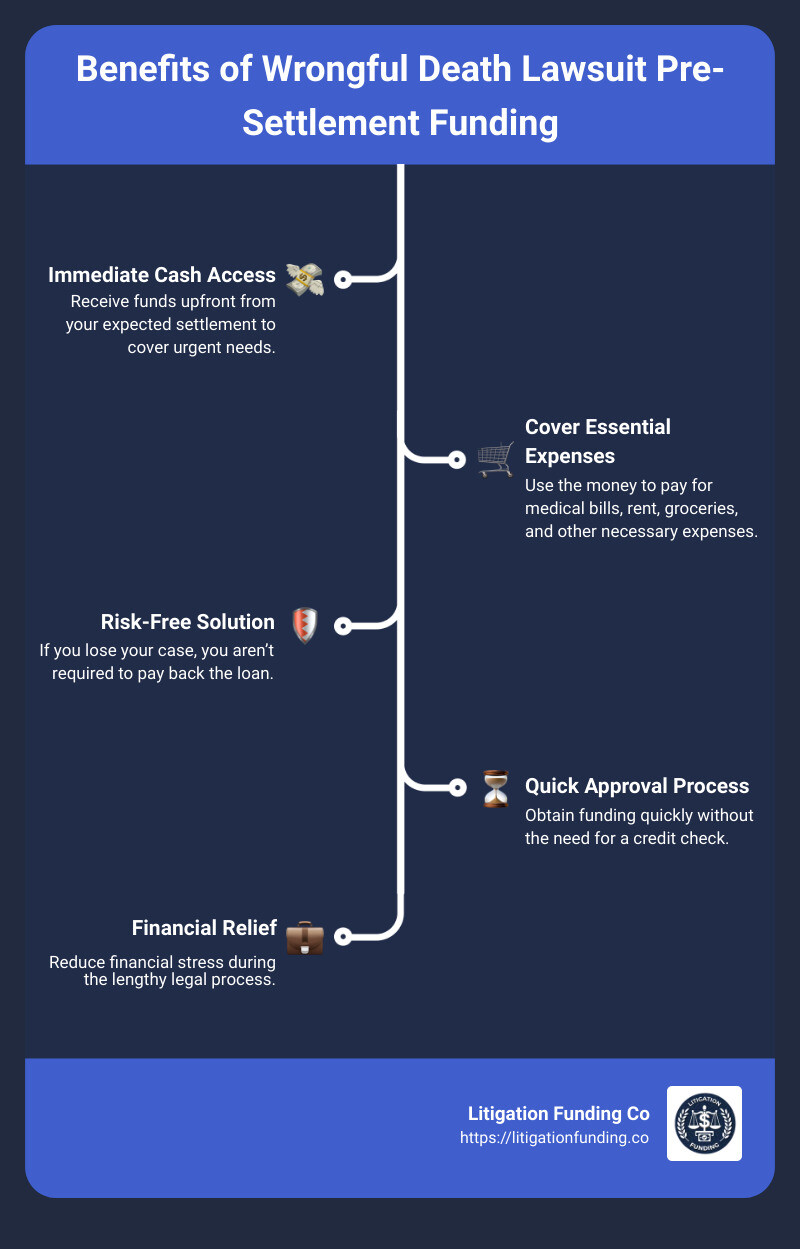 Benefits of Wrongful Death Lawsuit Pre-Settlement Funding

Immediate Cash Access
Receive funds upfront from your expected settlement to cover urgent needs.

Cover Essential Expenses
Use the money to pay for medical bills, rent, groceries, and other necessary expenses.

Risk-Free Solution
If you lose your case, you aren't required to pay back the loan.

Quick Approval Process
Obtain funding quickly without the need for a credit check.

Financial Relief
Reduce financial stress during the lengthy legal process.

Litigation Funding Co
https://litigationfunding.co

LITIGATION FUNDING