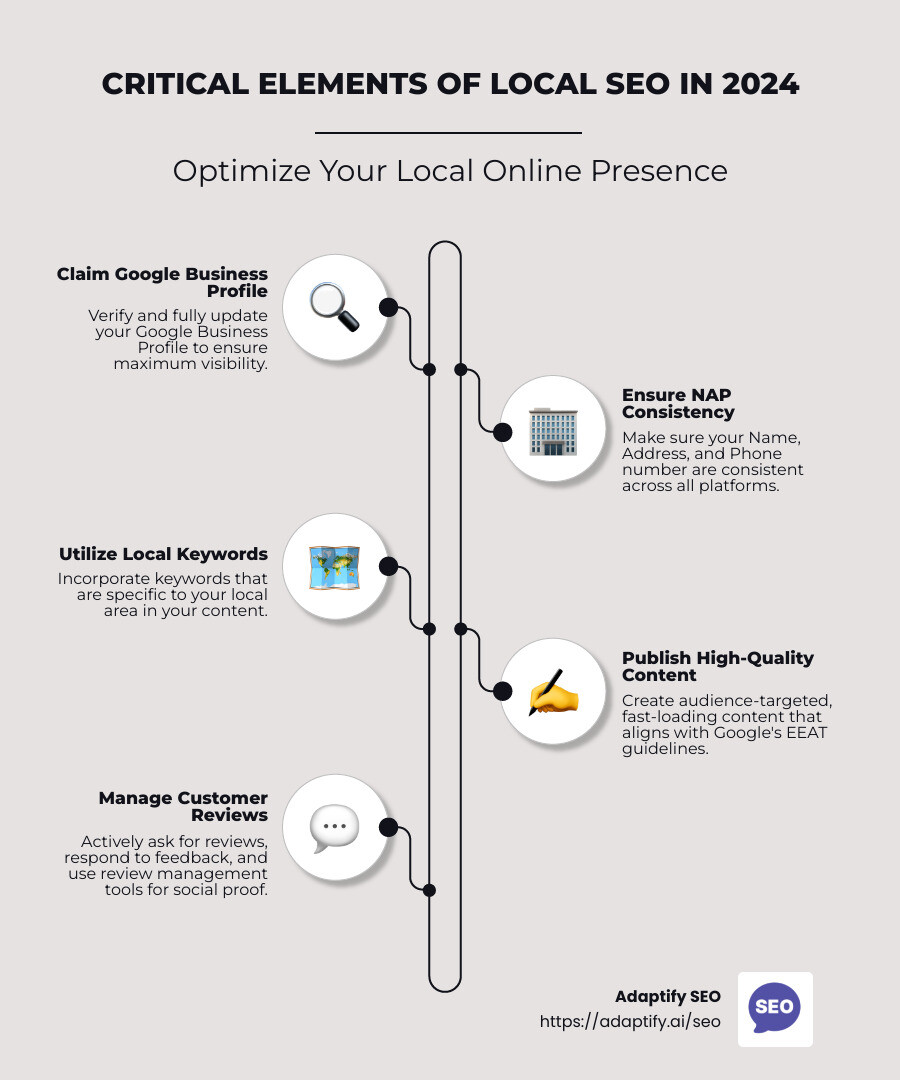 CRITICAL ELEMENTS OF LOCAL SEO IN 2024

Optimize Your Local Online Presence

Claim Google Business Profile

Verify and fully update your Google Business Profile to ensure maximum visibility.

Ensure NAP Consistency

Make sure your Name, Address, and Phone number are consistent across all platforms.

Utilize Local Keywords

Incorporate keywords that are specific to your local area in your content.

Publish High-Quality Content

Create audience-targeted, fast-loading content that aligns with Google's EEAT guidelines.

Manage Customer Reviews

Actively ask for reviews, respond to feedback, and use review management tools for social proof.

Adaptify SEO
https://adaptify.ai/seo

SEO