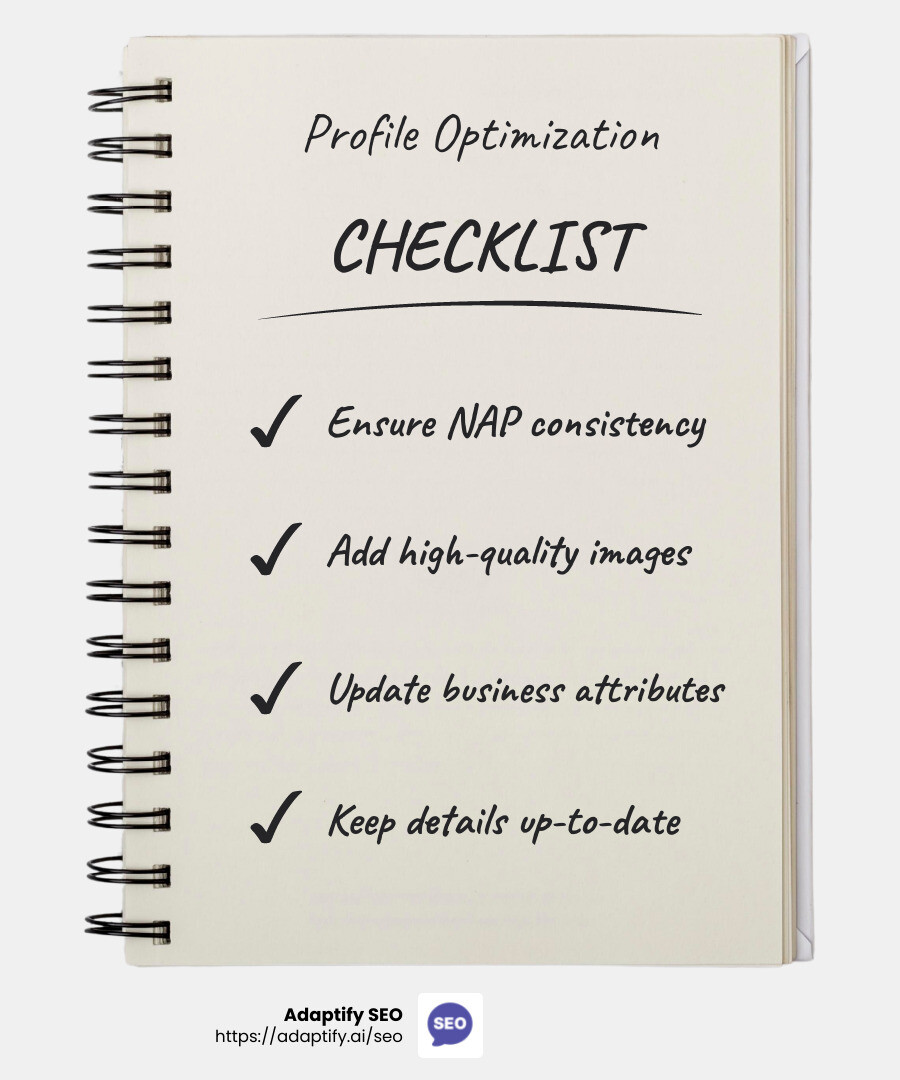 Profile Optimization

CHECKLIST

✓ Ensure NAP consistency

✓ Add high-quality images

✓ Update business attributes

✓ Keep details up-to-date

Adaptify SEO
https://adaptify.ai/seo

SEO