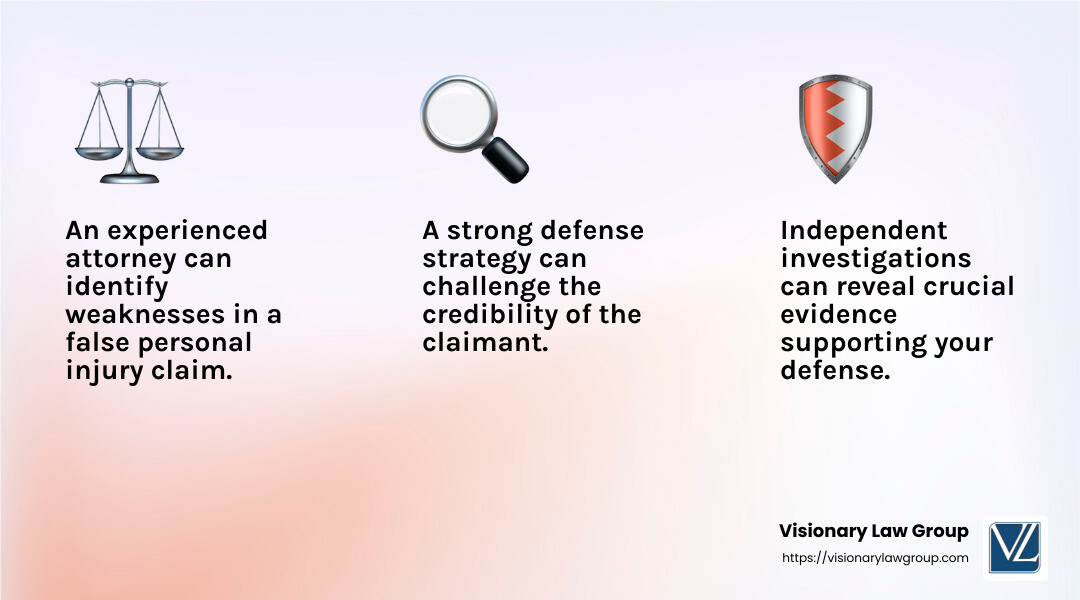 An experienced attorney can identify weaknesses in a false personal injury claim.

A strong defense strategy can challenge the credibility of the claimant.

Independent investigations can reveal crucial evidence supporting your defense.

Visionary Law Group
https://visionarylawgroup.com

VL