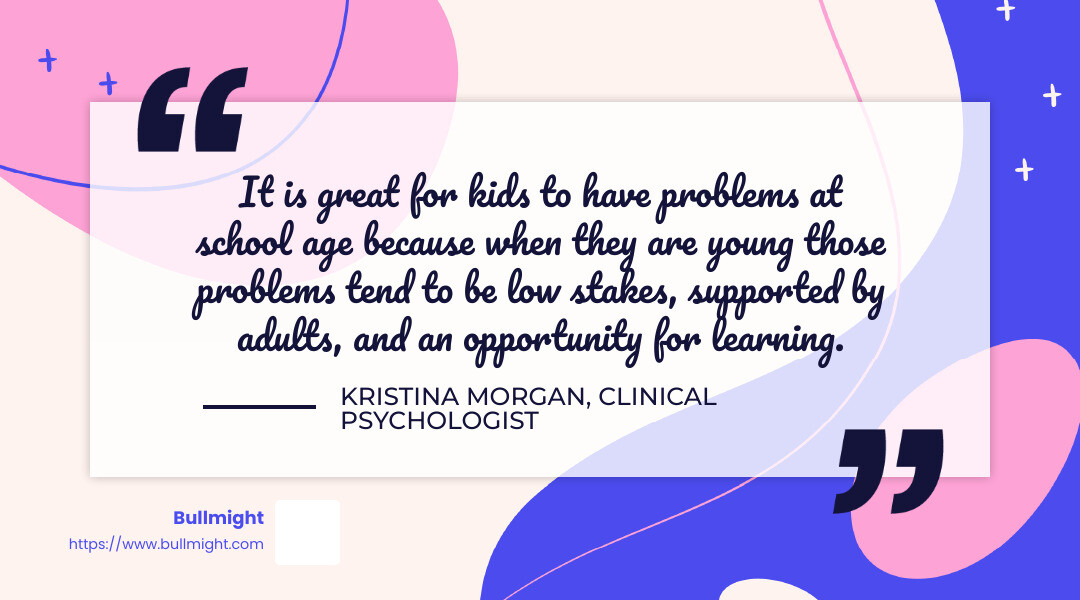 “

It is great for kids to have problems at school age because when they are young those problems tend to be low stakes, supported by adults, and an opportunity for learning.

KRISTINA MORGAN, CLINICAL PSYCHOLOGIST

”

Bullmight
https://www.bullmight.com