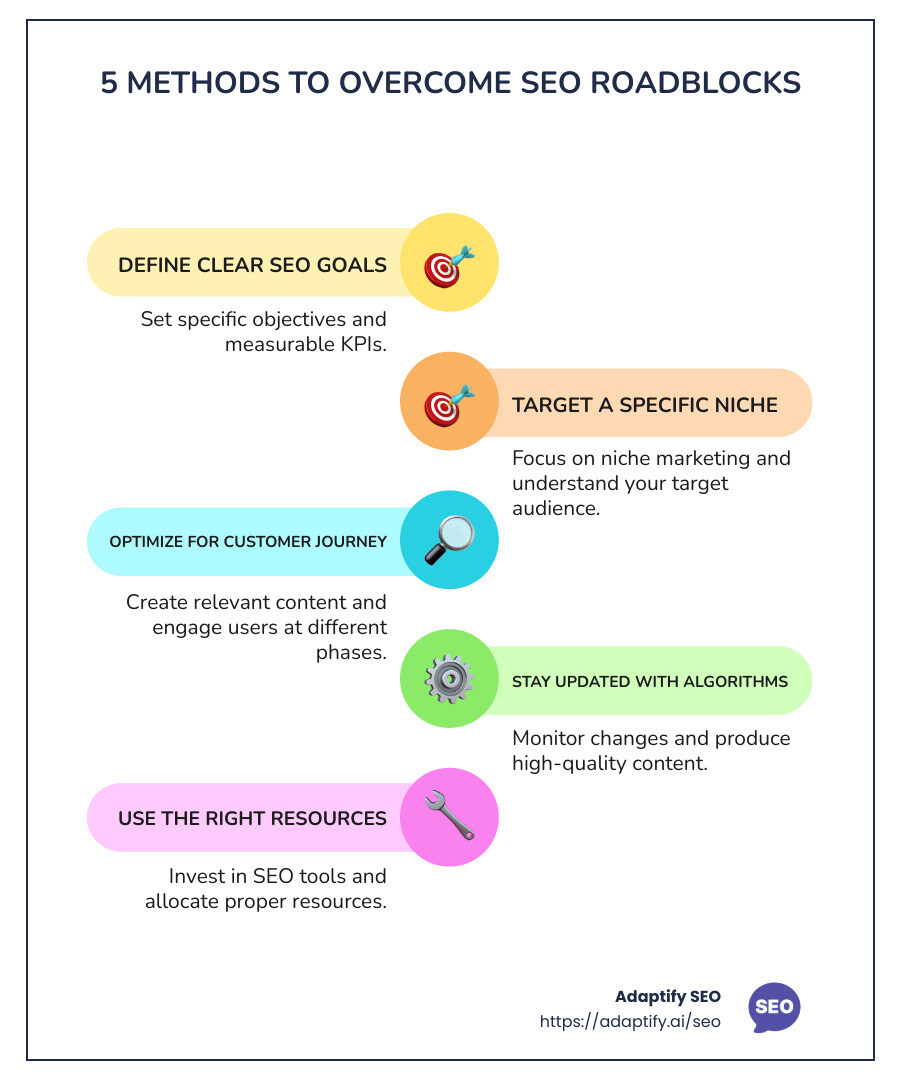 5 METHODS TO OVERCOME SEO ROADBLOCKS

DEFINE CLEAR SEO GOALS

Set specific objectives and measurable KPIs.

TARGET A SPECIFIC NICHE

Focus on niche marketing and understand your target audience.

OPTIMIZE FOR CUSTOMER JOURNEY

Create relevant content and engage users at different phases.

STAY UPDATED WITH ALGORITHMS

Monitor changes and produce high-quality content.

USE THE RIGHT RESOURCES

Invest in SEO tools and allocate proper resources.

Adaptify SEO
https://adaptify.ai/seo
SEO