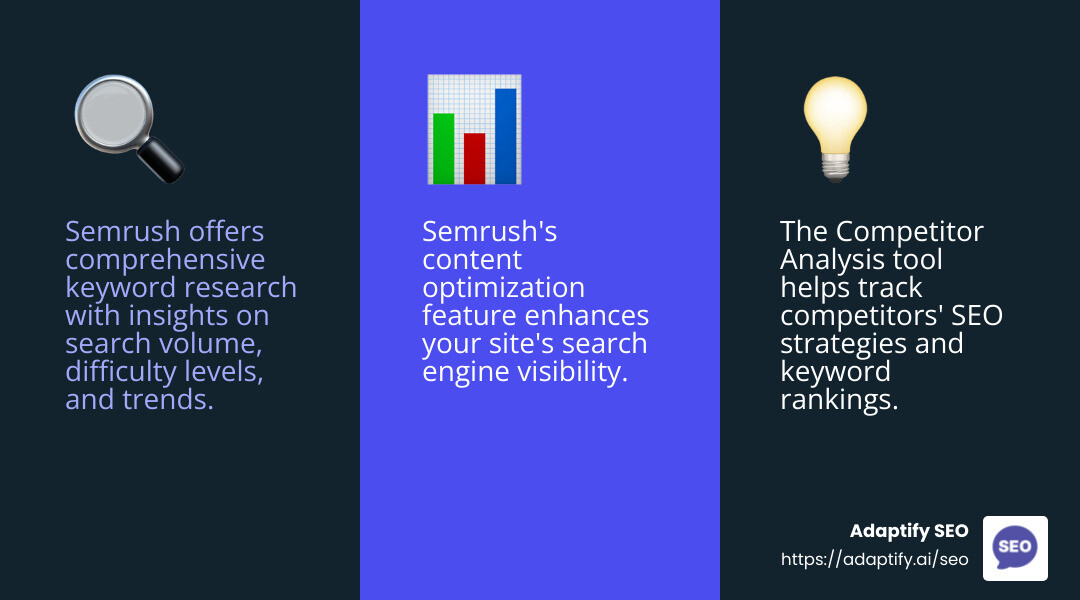 Semrush offers comprehensive keyword research with insights on search volume, difficulty levels, and trends.

Semrush's content optimization feature enhances your site's search engine visibility.

The Competitor Analysis tool helps track competitors' SEO strategies and keyword rankings.

Adaptify SEO
https://adaptify.ai/seo

SEO