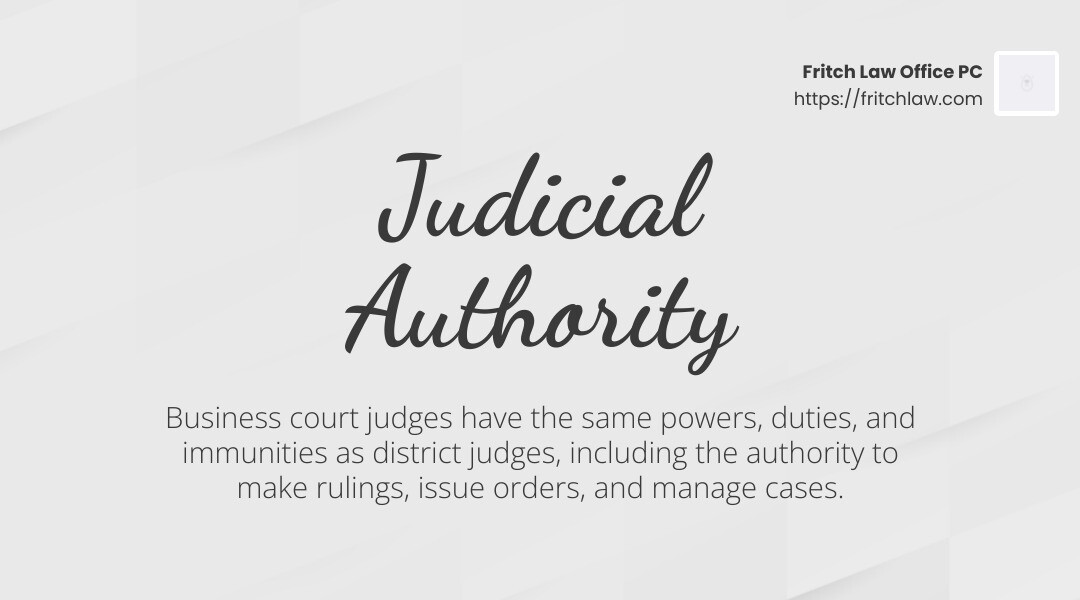 Fritch Law Office PC
https://fritchlaw.com

Judicial Authority

Business court judges have the same powers, duties, and immunities as district judges, including the authority to make rulings, issue orders, and manage cases.