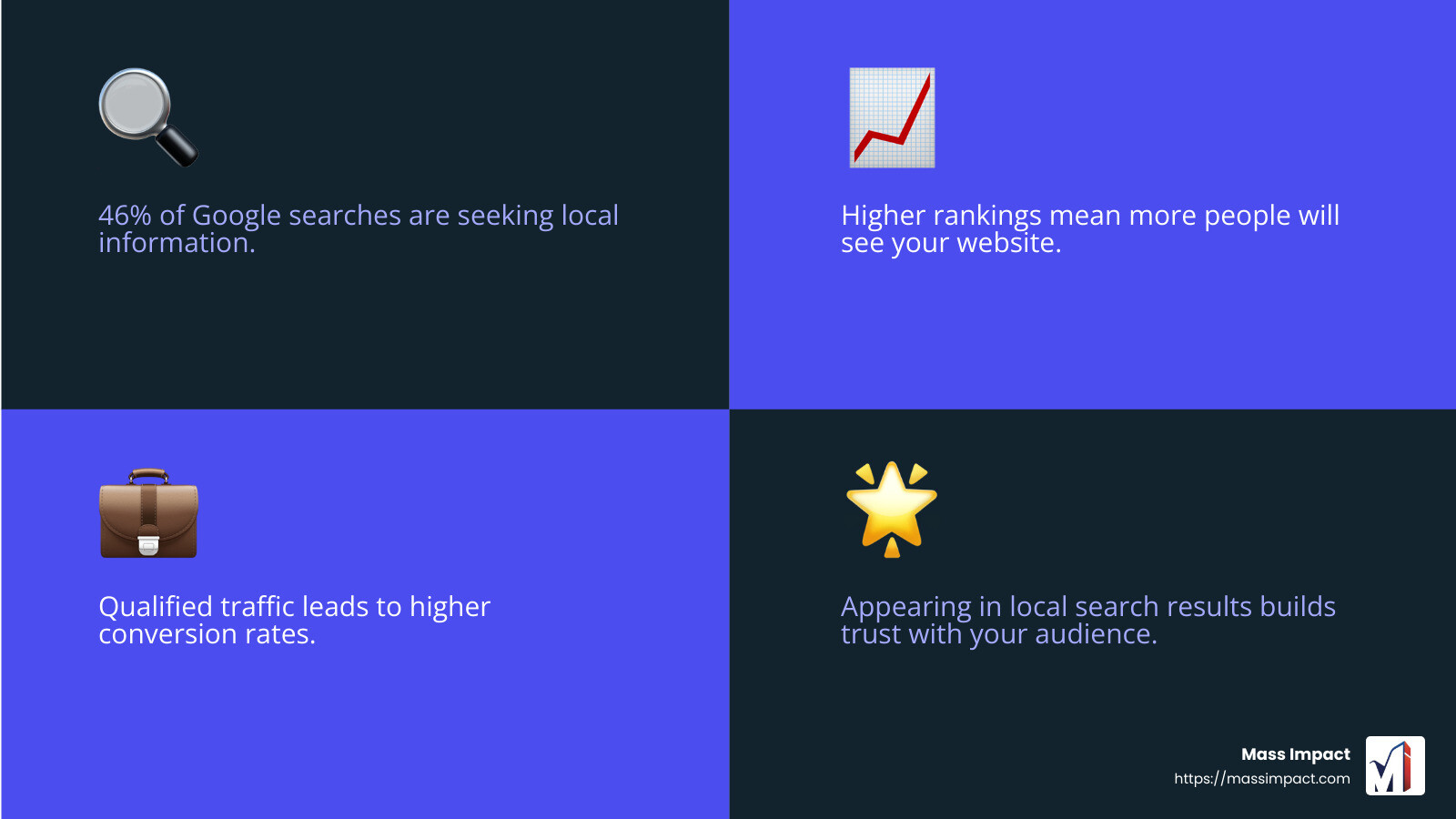 46% of Google searches are seeking local information.

Higher rankings mean more people will see your website.

Qualified traffic leads to higher conversion rates.

Appearing in local search results builds trust with your audience.

Mass Impact
https://massimpact.com