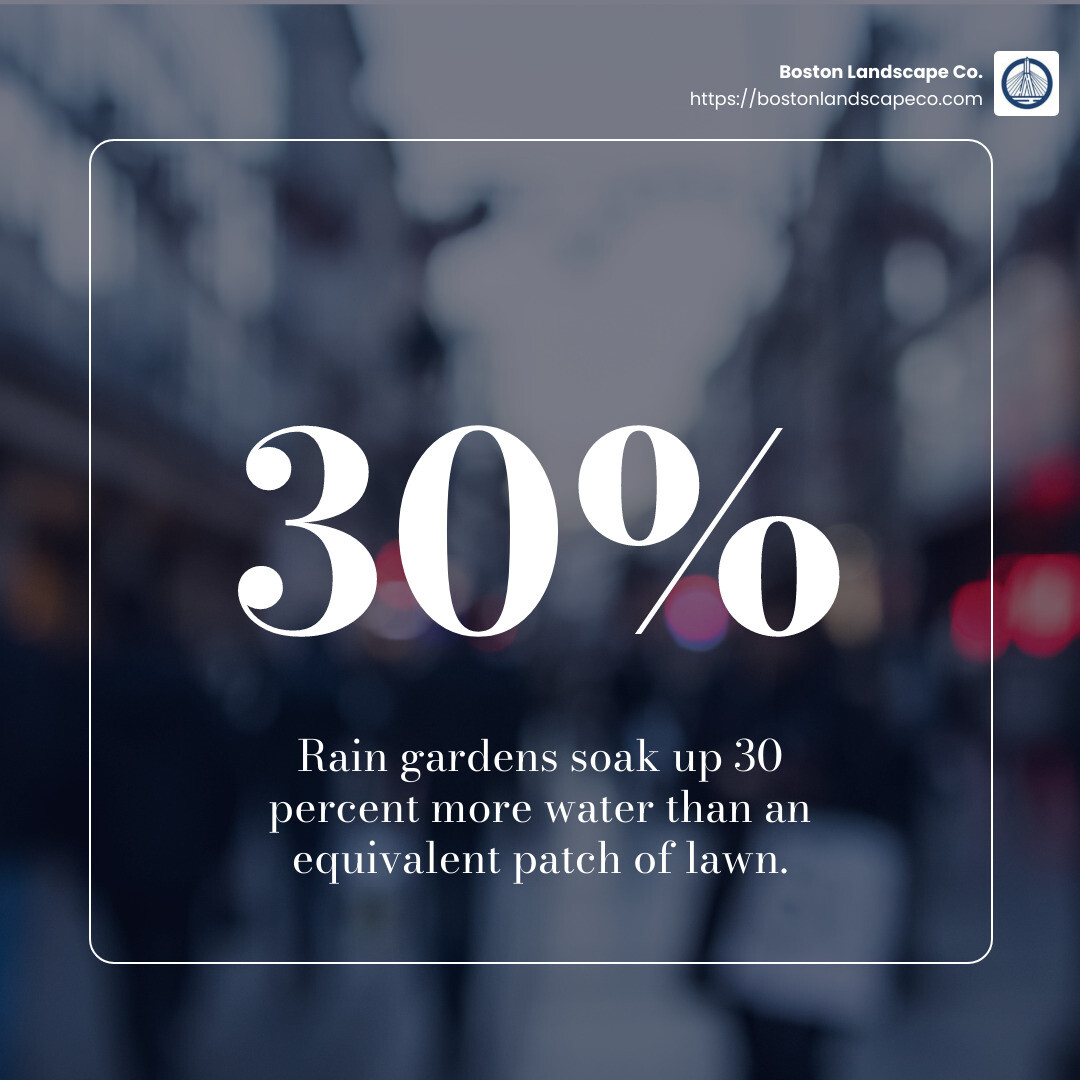 Boston Landscape Co.
https://bostonlandscapeco.com

30%

Rain gardens soak up 30 percent more water than an equivalent patch of lawn.