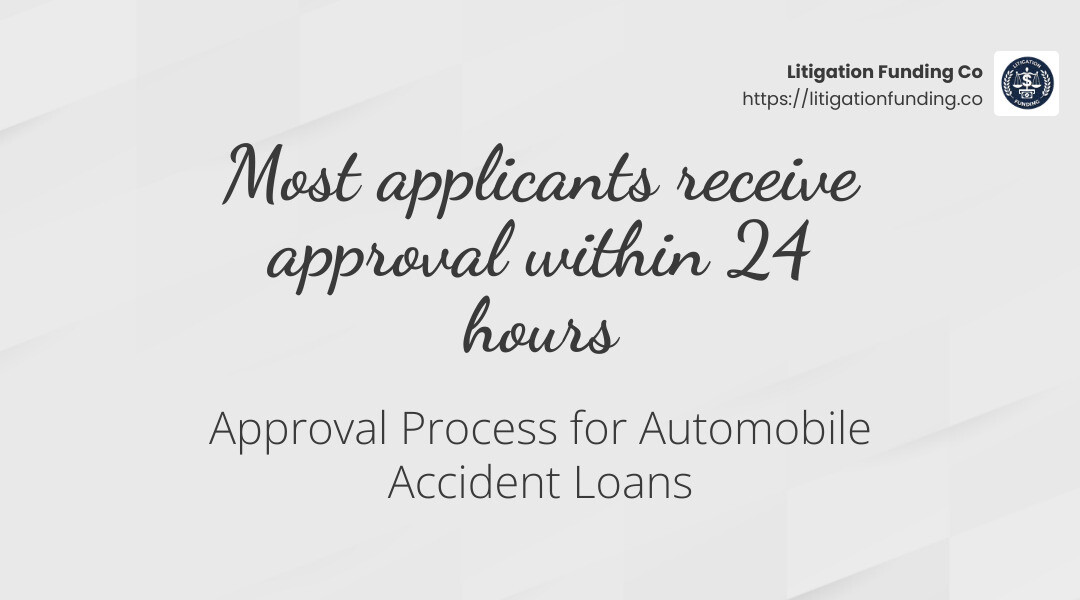 Litigation Funding Co
https://litigationfunding.co

LITIGATION FUNDING

Most applicants receive approval within 24 hours

Approval Process for Automobile Accident Loans