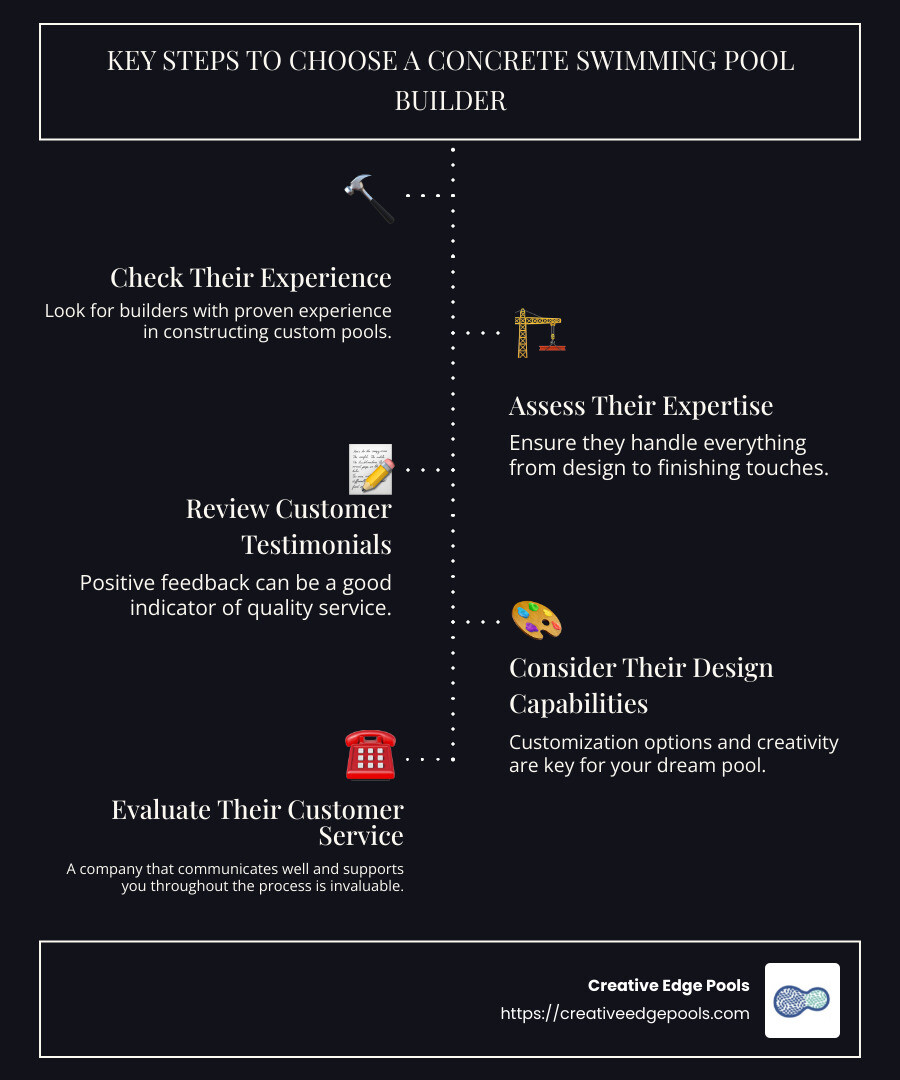 KEY STEPS TO CHOOSE A CONCRETE SWIMMING POOL BUILDER

Check Their Experience

Look for builders with proven experience in constructing custom pools.

Assess Their Expertise

Ensure they handle everything from design to finishing touches.

Review Customer Testimonials

Positive feedback can be a good indicator of quality service.

Consider Their Design Capabilities

Customization options and creativity are key for your dream pool.

Evaluate Their Customer Service

A company that communicates well and supports you throughout the process is invaluable.

Creative Edge Pools
https://creativeedgepools.com