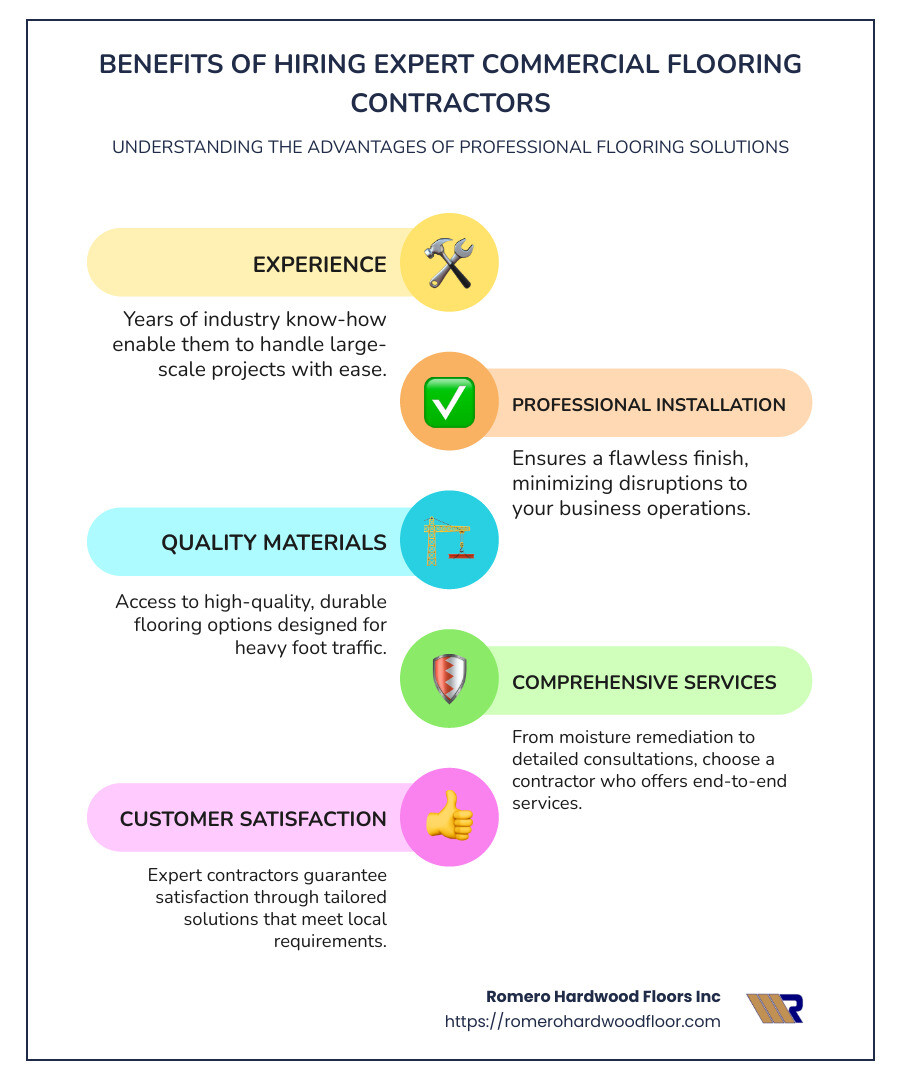 BENEFITS OF HIRING EXPERT COMMERCIAL FLOORING CONTRACTORS

UNDERSTANDING THE ADVANTAGES OF PROFESSIONAL FLOORING SOLUTIONS

EXPERIENCE

Years of industry know-how enable them to handle large-scale projects with ease.

PROFESSIONAL INSTALLATION

Ensures a flawless finish, minimizing disruptions to your business operations.

QUALITY MATERIALS

Access to high-quality, durable flooring options designed for heavy foot traffic.

COMPREHENSIVE SERVICES

From moisture remediation to detailed consultations, choose a contractor who offers end-to-end services.

CUSTOMER SATISFACTION

Expert contractors guarantee satisfaction through tailored solutions that meet local requirements.

Romero Hardwood Floors Inc
https://romerohardwoodfloor.com