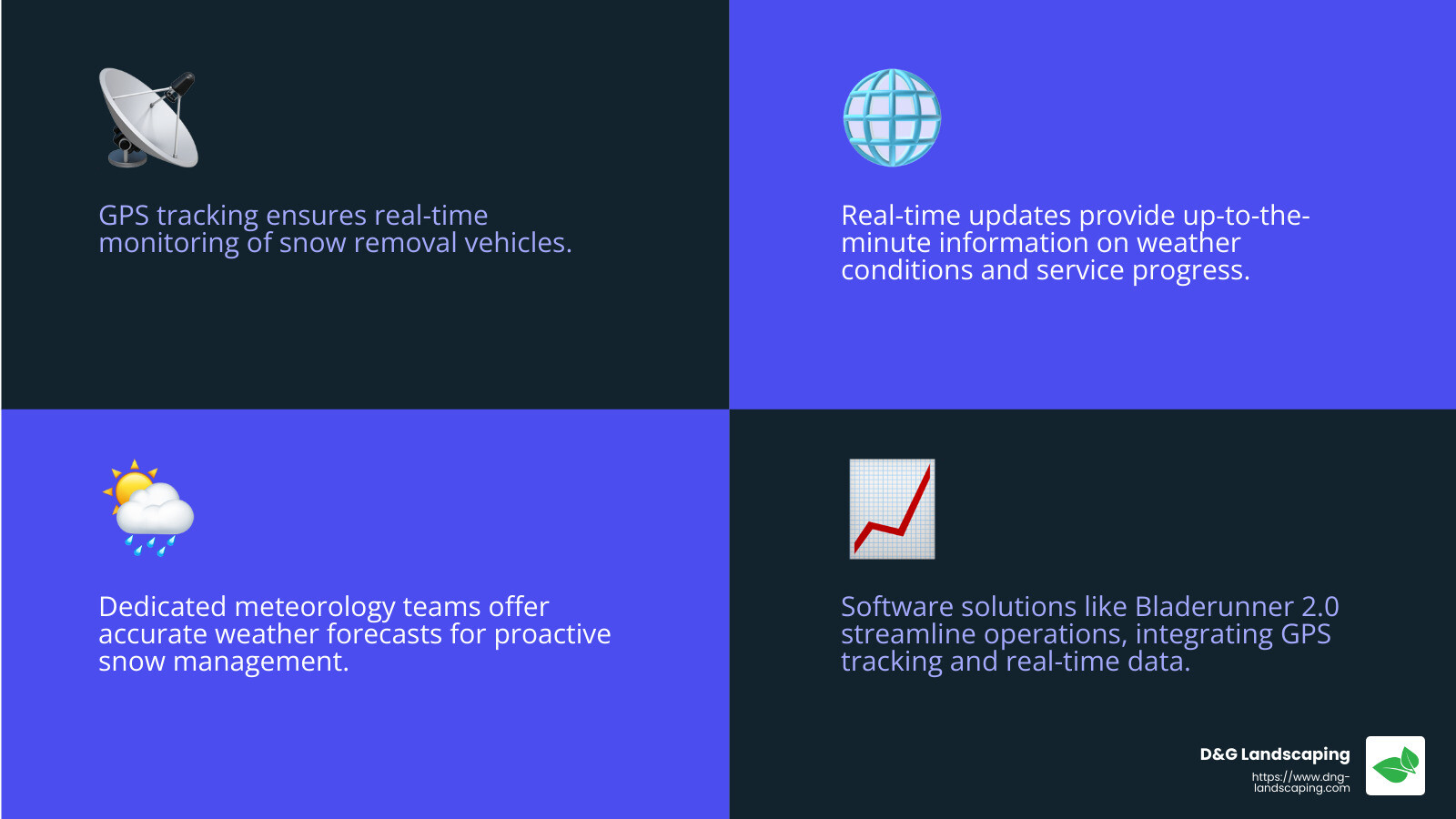 GPS tracking ensures real-time monitoring of snow removal vehicles.

Real-time updates provide up-to-the-minute information on weather conditions and service progress.

Dedicated meteorology teams offer accurate weather forecasts for proactive snow management.

Software solutions like Bladerunner 2.0 streamline operations, integrating GPS tracking and real-time data.

D&G Landscaping
https://www.dng-landscaping.com