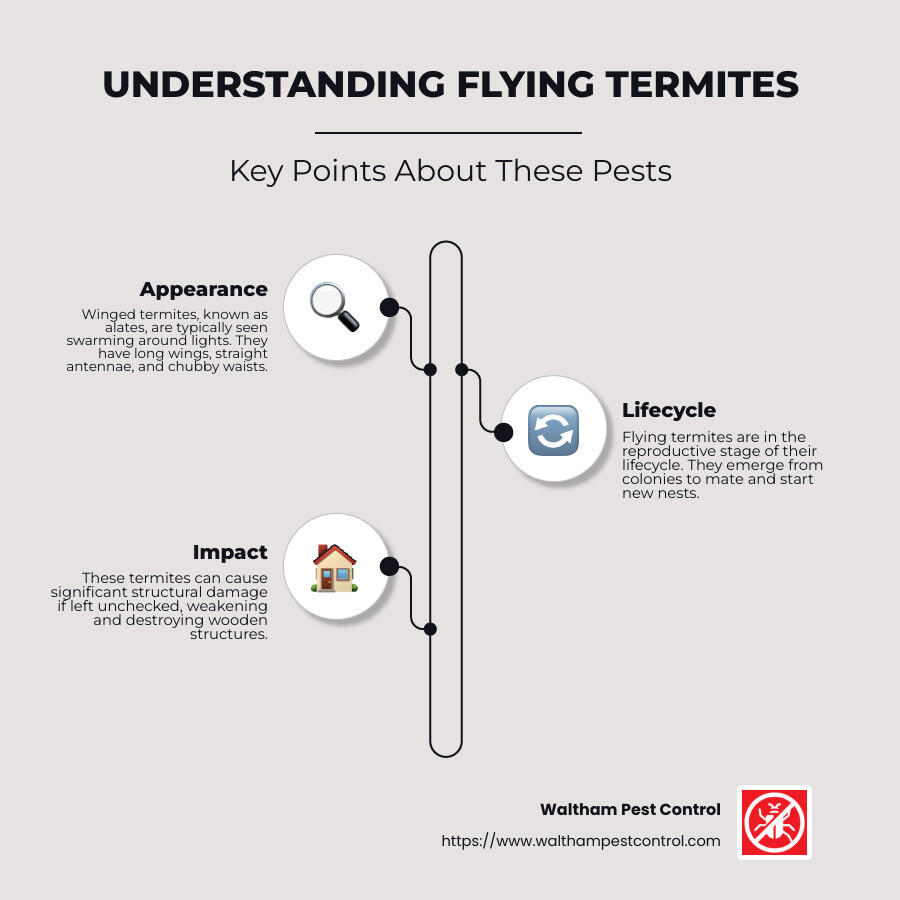 UNDERSTANDING FLYING TERMITES

Key Points About These Pests

Appearance
Winged termites, known as alates, are typically seen swarming around lights. They have long wings, straight antennae, and chubby waists.

Lifecycle
Flying termites are in the reproductive stage of their lifecycle. They emerge from colonies to mate and start new nests.

Impact
These termites can cause significant structural damage if left unchecked, weakening and destroying wooden structures.

Waltham Pest Control
https://www.walthampestcontrol.com