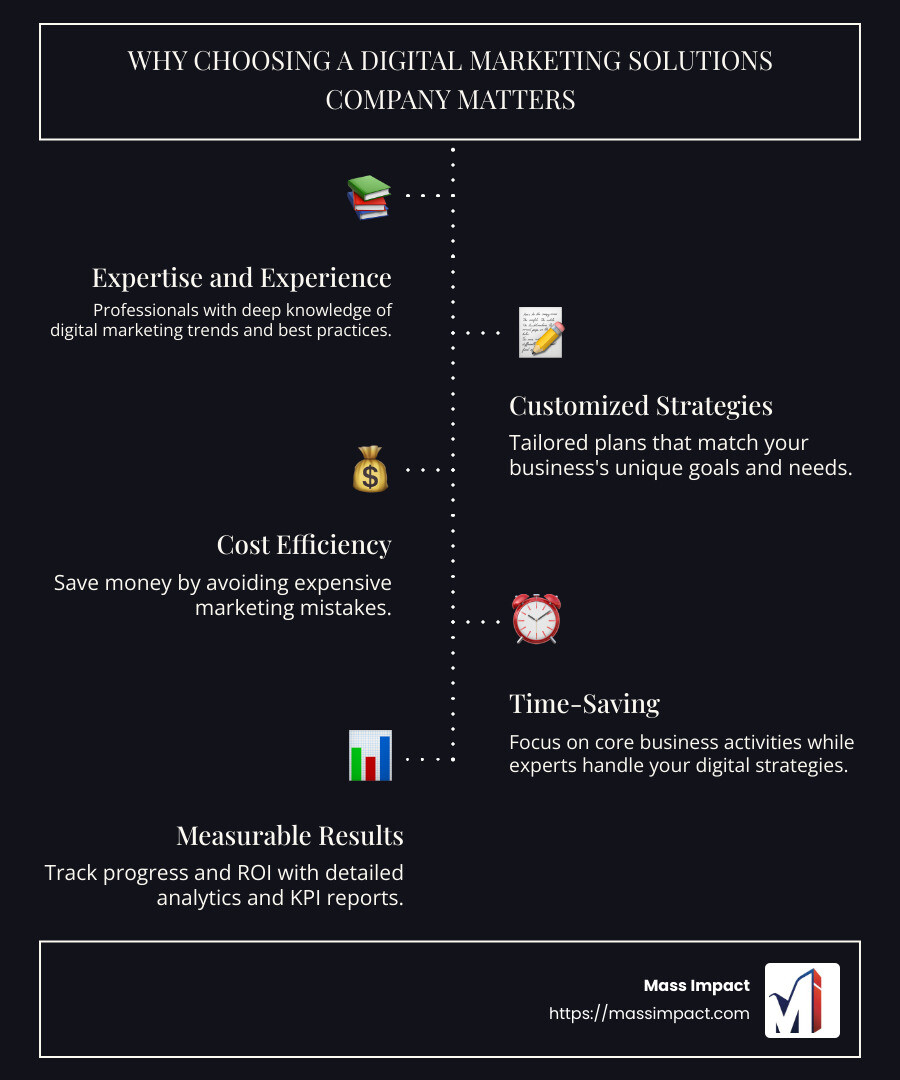 WHY CHOOSING A DIGITAL MARKETING SOLUTIONS COMPANY MATTERS

Expertise and Experience

Professionals with deep knowledge of digital marketing trends and best practices.

Customized Strategies

Tailored plans that match your business's unique goals and needs.

Cost Efficiency

Save money by avoiding expensive marketing mistakes.

Time-Saving

Focus on core business activities while experts handle your digital strategies.

Measurable Results

Track progress and ROI with detailed analytics and KPI reports.

Mass Impact
https://massimpact.com