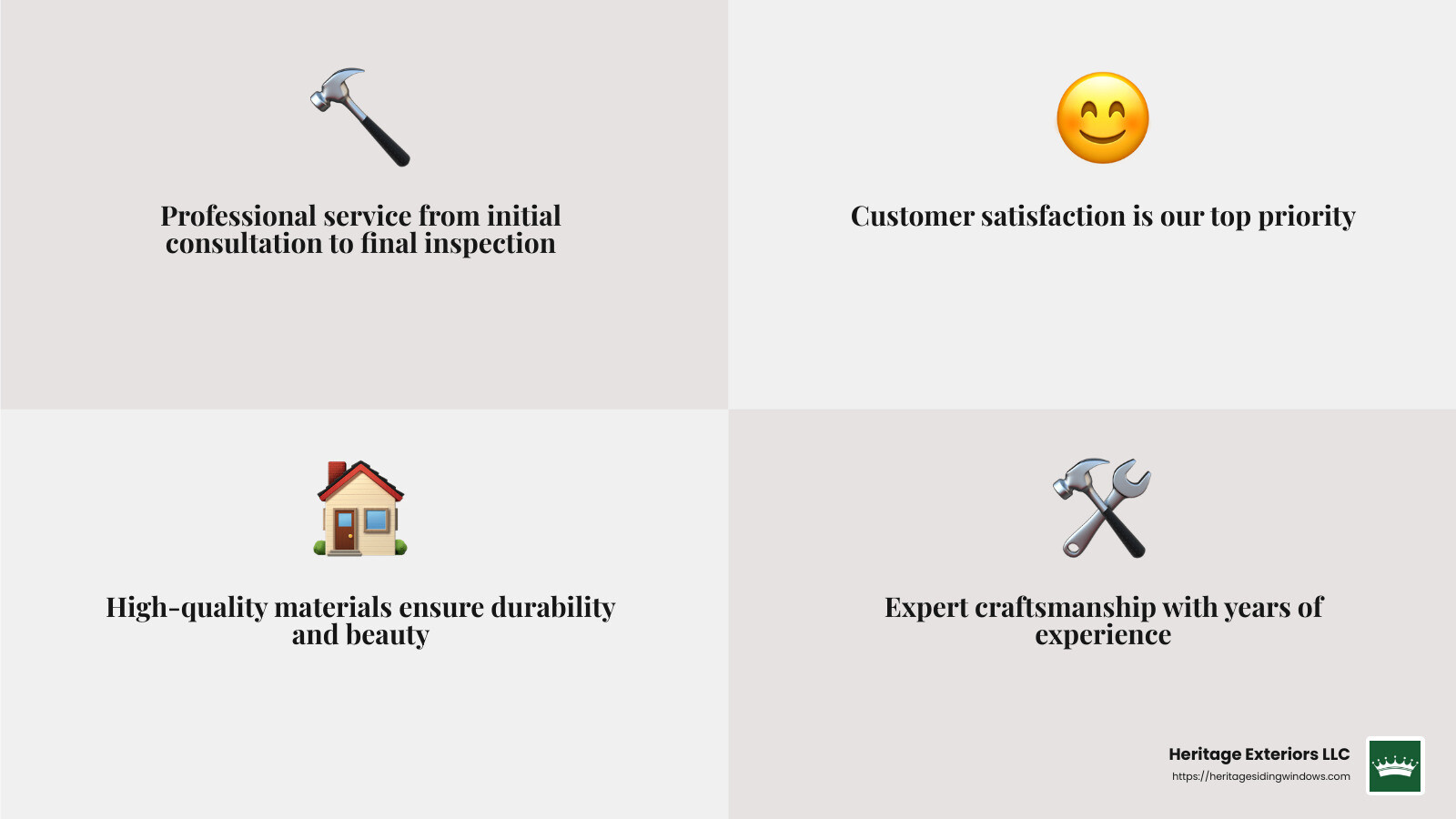 Professional service from initial consultation to final inspection

Customer satisfaction is our top priority

High-quality materials ensure durability and beauty

Expert craftsmanship with years of experience

Heritage Exteriors LLC
https://heritagesidingwindows.com