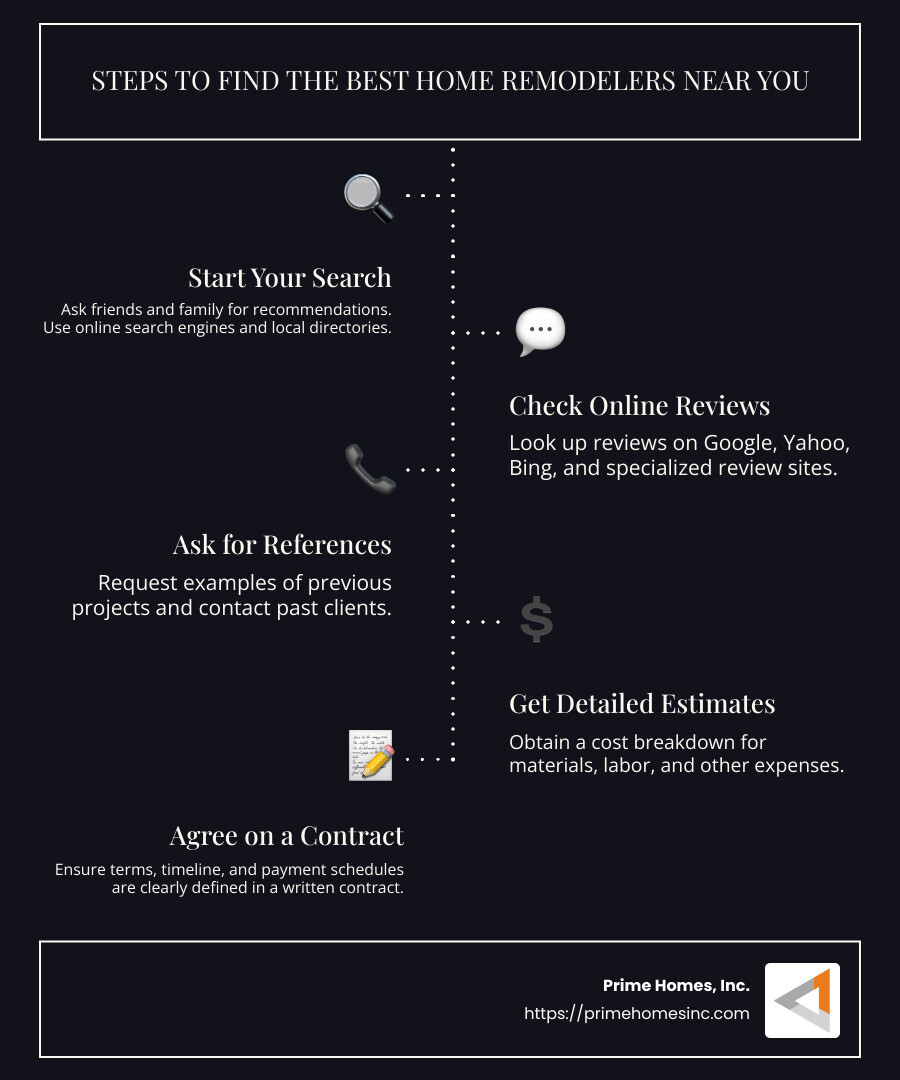 STEPS TO FIND THE BEST HOME REMODELERS NEAR YOU

Start Your Search

Ask friends and family for recommendations. Use online search engines and local directories.

Check Online Reviews

Look up reviews on Google, Yahoo, Bing, and specialized review sites.

Ask for References

Request examples of previous projects and contact past clients.

$

Get Detailed Estimates

Obtain a cost breakdown for materials, labor, and other expenses.

Agree on a Contract

Ensure terms, timeline, and payment schedules are clearly defined in a written contract.

Prime Homes, Inc.

https://primehomesinc.com