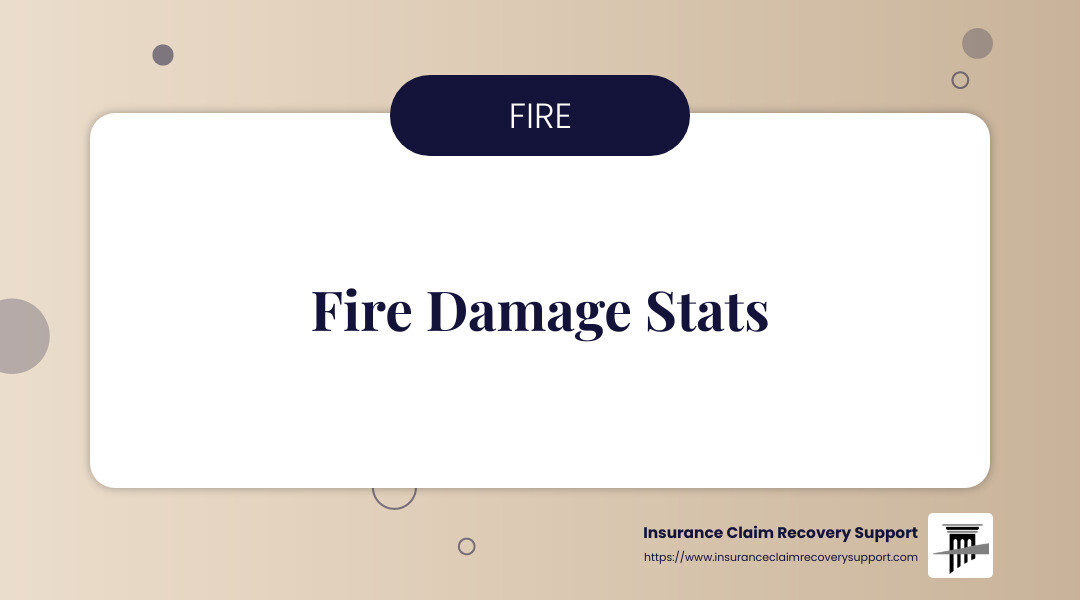 FIRE

Fire Damage Stats

Insurance Claim Recovery Support
https://www.insuranceclaimrecoverysupport.com