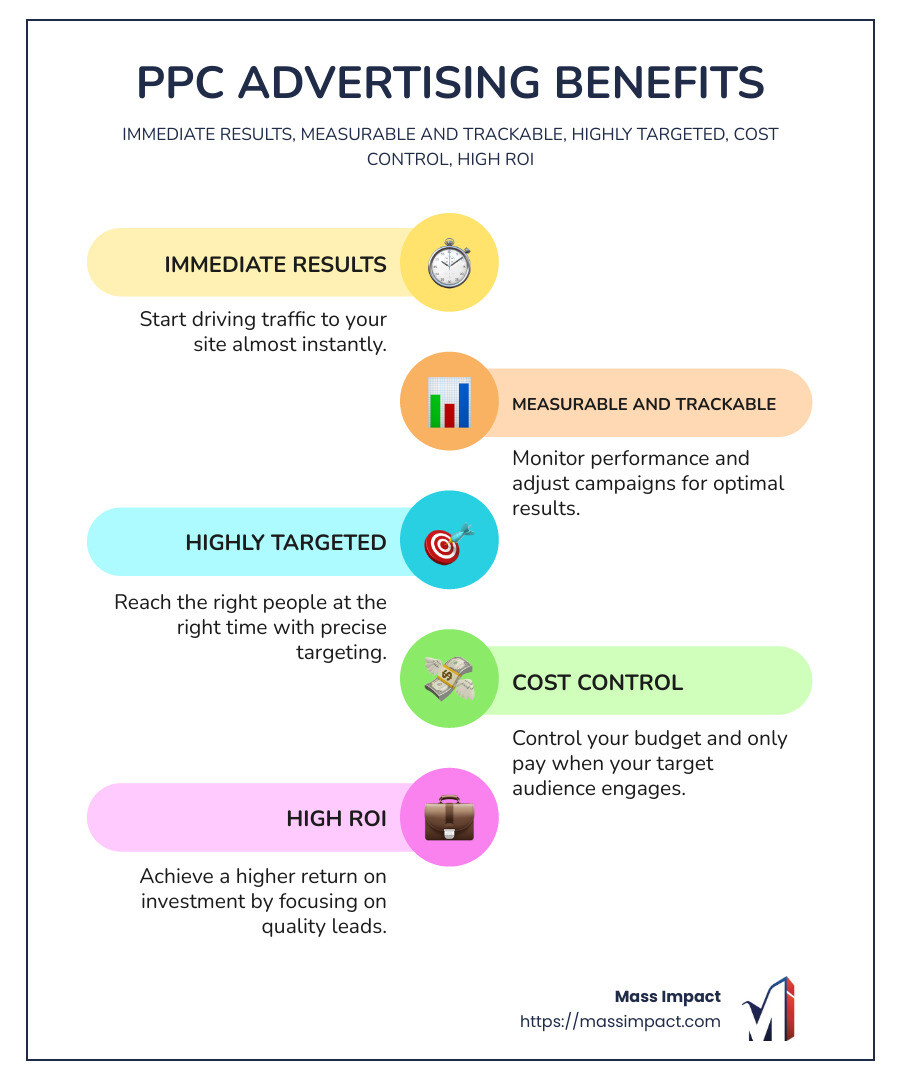 PPC ADVERTISING BENEFITS

IMMEDIATE RESULTS, MEASURABLE AND TRACKABLE, HIGHLY TARGETED, COST CONTROL, HIGH ROI

IMMEDIATE RESULTS

Start driving traffic to your site almost instantly.

MEASURABLE AND TRACKABLE

Monitor performance and adjust campaigns for optimal results.

HIGHLY TARGETED

Reach the right people at the right time with precise targeting.

COST CONTROL

Control your budget and only pay when your target audience engages.

HIGH ROI

Achieve a higher return on investment by focusing on quality leads.

Mass Impact
https://massimpact.com