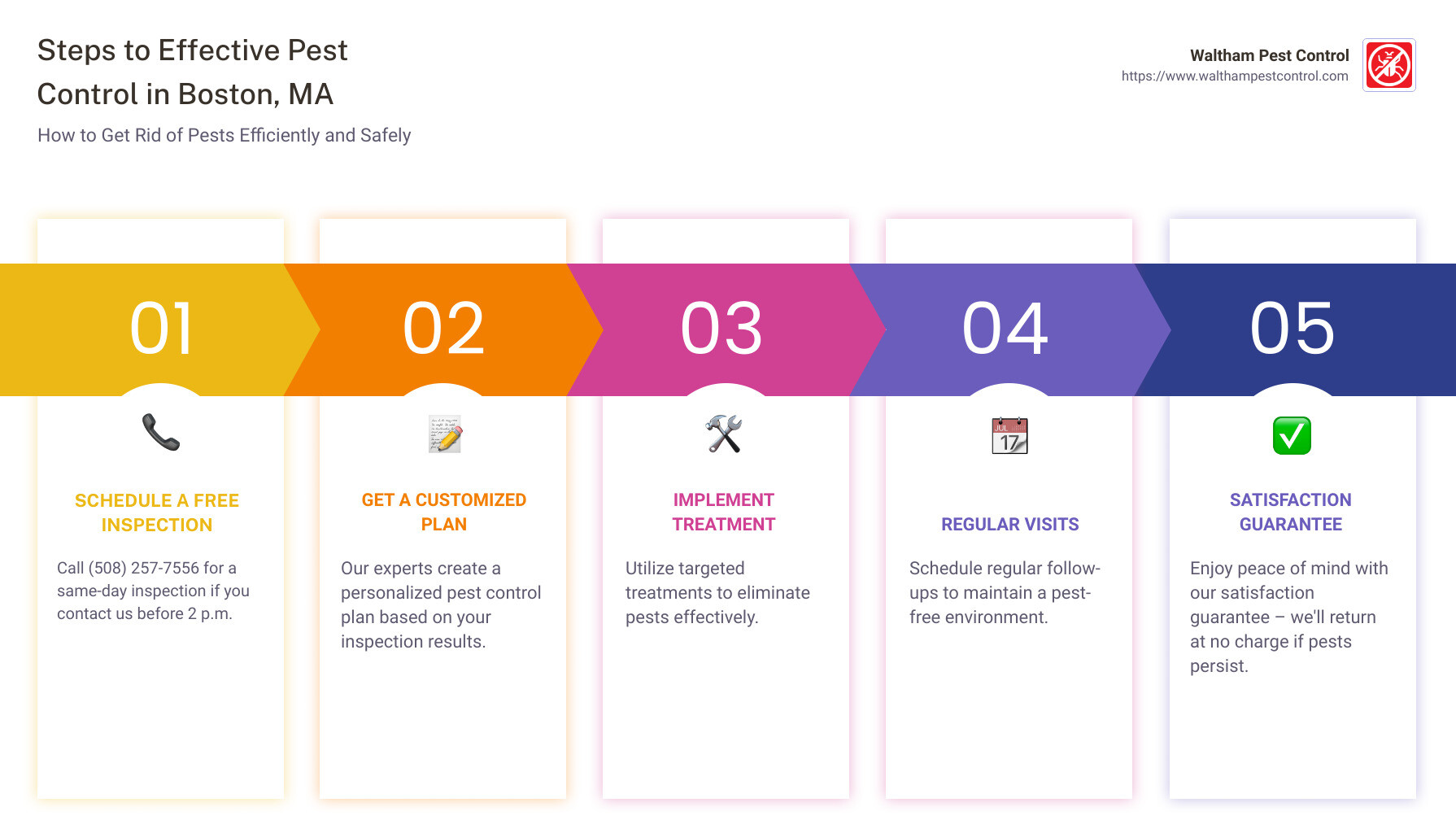 Steps to Effective Pest Control in Boston, MA

How to Get Rid of Pests Efficiently and Safely

Waltham Pest Control
https://www.walthampestcontrol.com

01

SCHEDULE A FREE INSPECTION

Call (508) 257-7556 for a same-day inspection if you contact us before 2 p.m.

02

GET A CUSTOMIZED PLAN

Our experts create a personalized pest control plan based on your inspection results.

03

IMPLEMENT TREATMENT

Utilize targeted treatments to eliminate pests effectively.

04

JUL
17

REGULAR VISITS

Schedule regular follow-ups to maintain a pest-free environment.

05

SATISFACTION GUARANTEE

Enjoy peace of mind with our satisfaction guarantee – we'll return at no charge if pests persist.