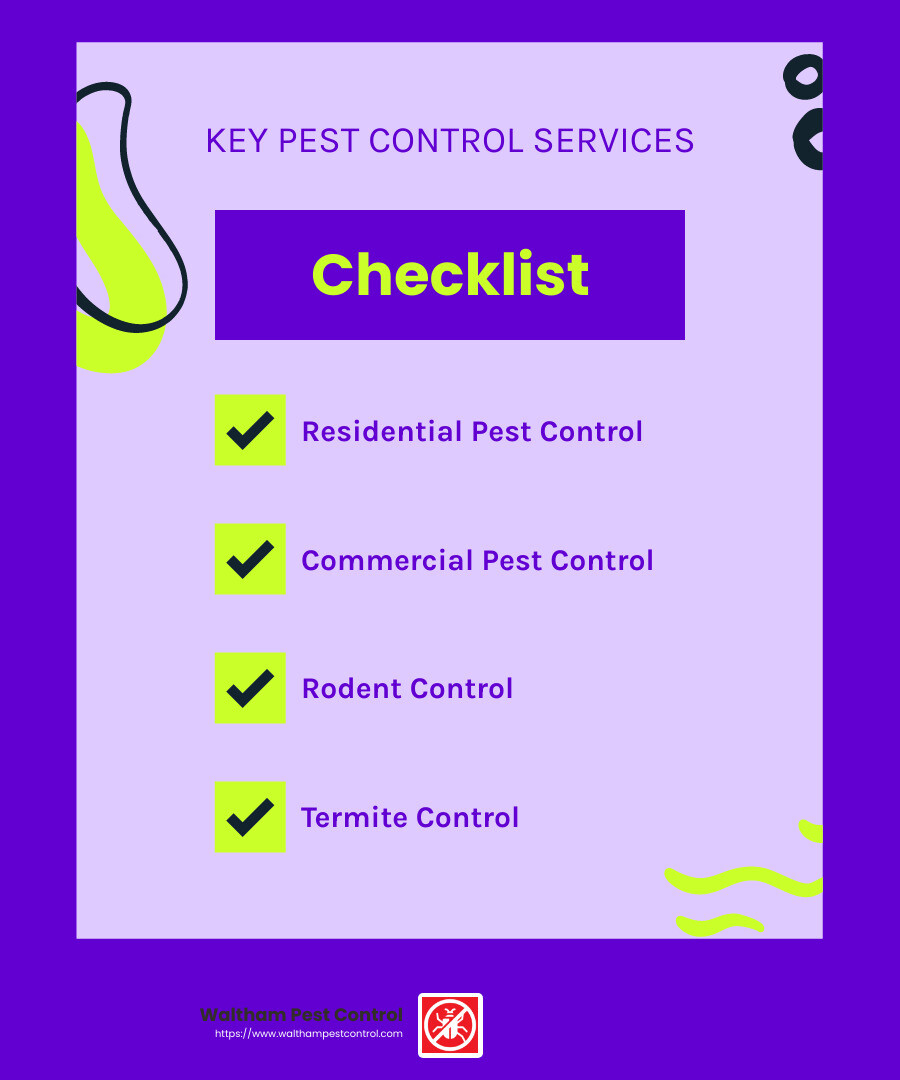 KEY PEST CONTROL SERVICES

Checklist

Residential Pest Control

Commercial Pest Control

Rodent Control

Termite Control

Waltham Pest Control
https://www.walthampestcontrol.com