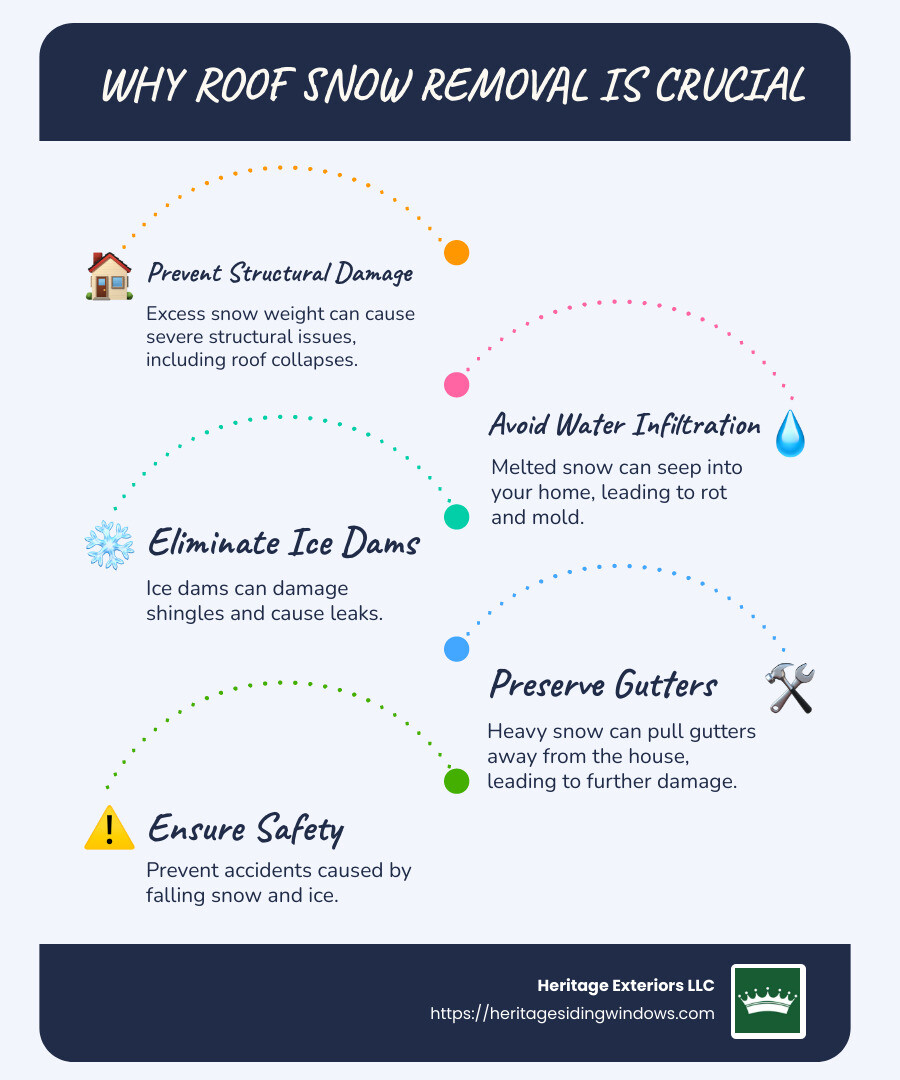 WHY ROOF SNOW REMOVAL IS CRUCIAL

Prevent Structural Damage

Excess snow weight can cause severe structural issues, including roof collapses.

Avoid Water Infiltration

Melted snow can seep into your home, leading to rot and mold.

Eliminate Ice Dams

Ice dams can damage shingles and cause leaks.

Preserve Gutters

Heavy snow can pull gutters away from the house, leading to further damage.

Ensure Safety

Prevent accidents caused by falling snow and ice.

Heritage Exteriors LLC
https://heritagesidingwindows.com