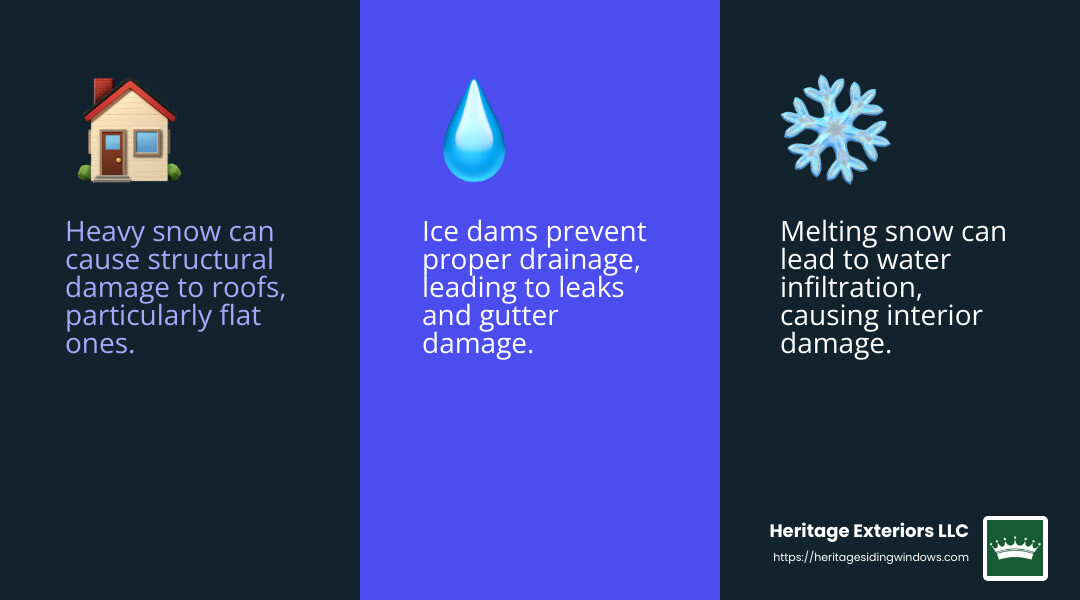 Heavy snow can cause structural damage to roofs, particularly flat ones.

Ice dams prevent proper drainage, leading to leaks and gutter damage.

Melting snow can lead to water infiltration, causing interior damage.

Heritage Exteriors LLC
https://heritagesidingwindows.com