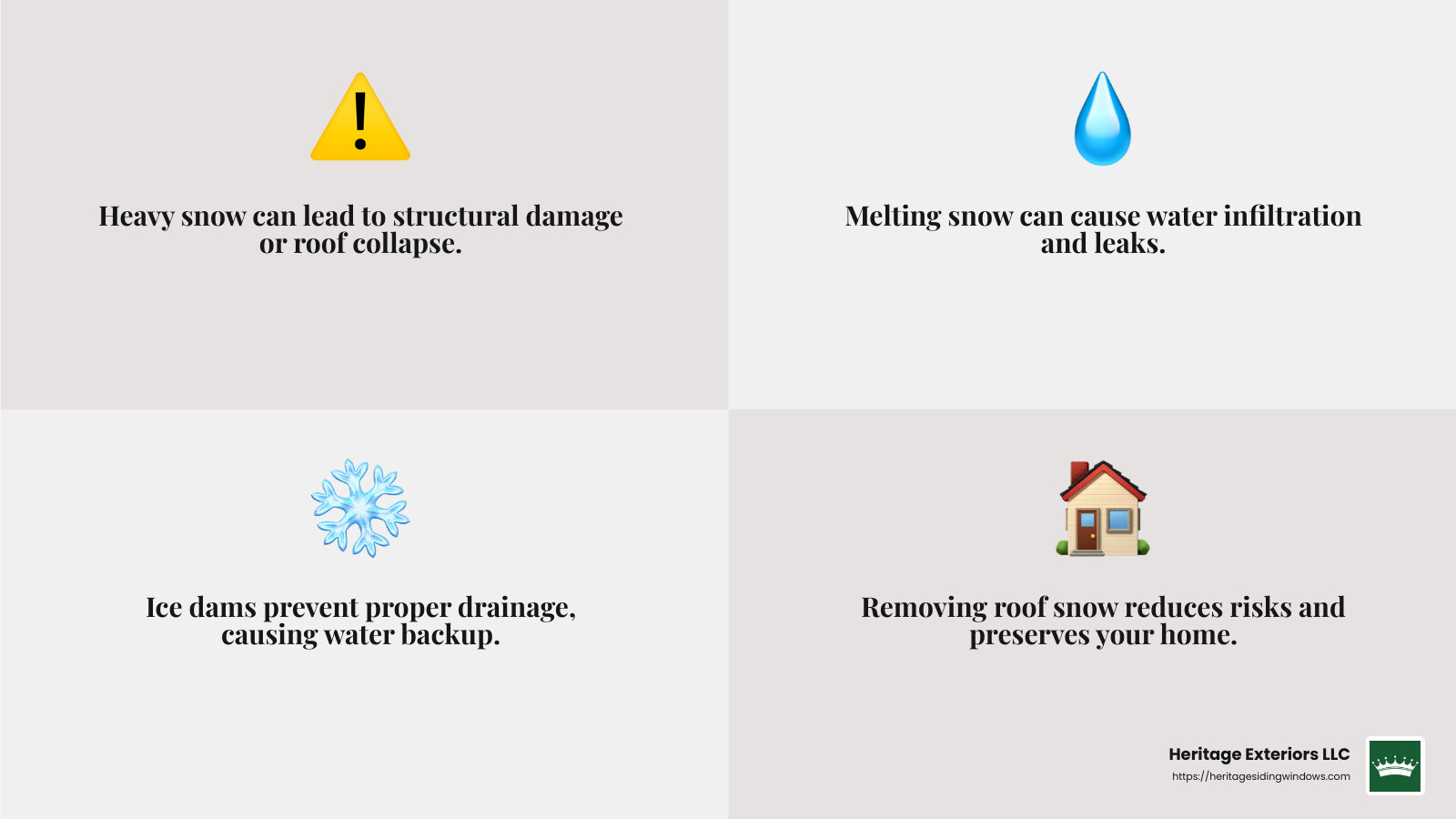 Heavy snow can lead to structural damage or roof collapse.

Melting snow can cause water infiltration and leaks.

Ice dams prevent proper drainage, causing water backup.

Removing roof snow reduces risks and preserves your home.

Heritage Exteriors LLC
https://heritagesidingwindows.com