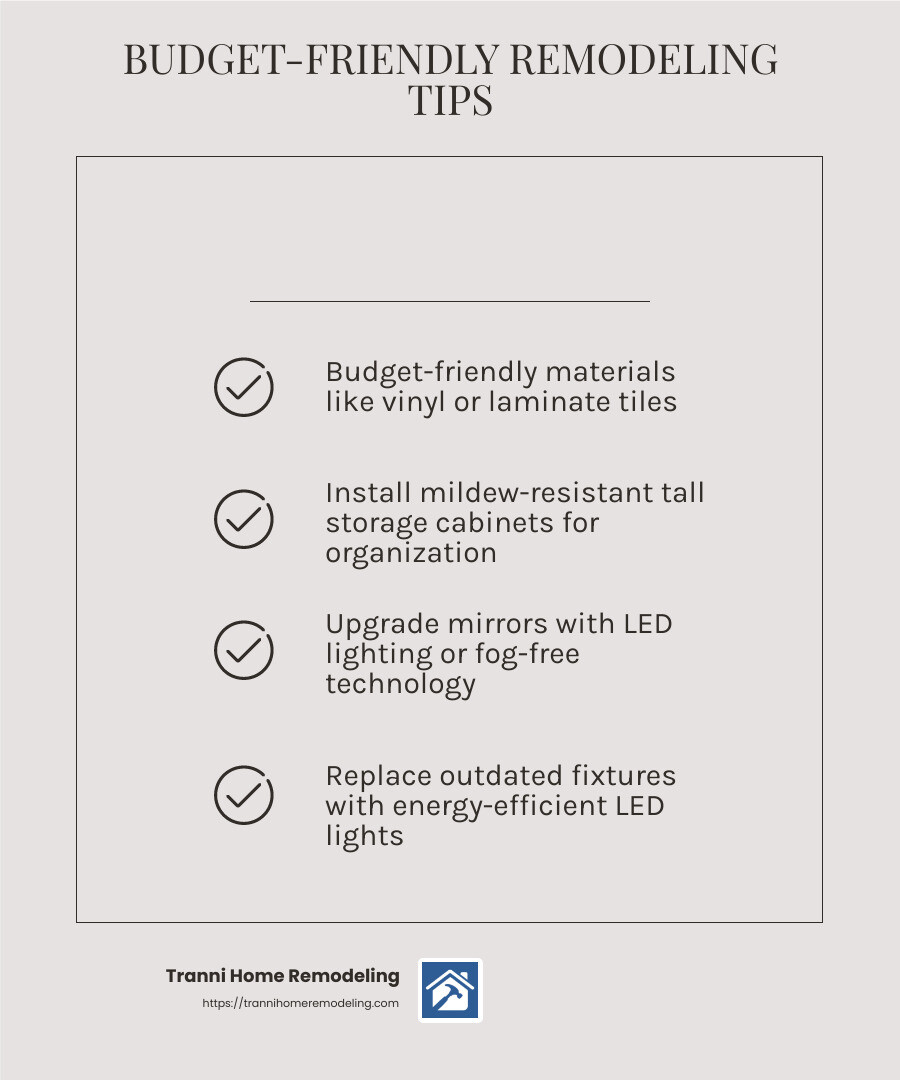 BUDGET-FRIENDLY REMODELING TIPS

Budget-friendly materials like vinyl or laminate tiles

Install mildew-resistant tall storage cabinets for organization

Upgrade mirrors with LED lighting or fog-free technology

Replace outdated fixtures with energy-efficient LED lights

Tranni Home Remodeling
https://trannihomeremodeling.com