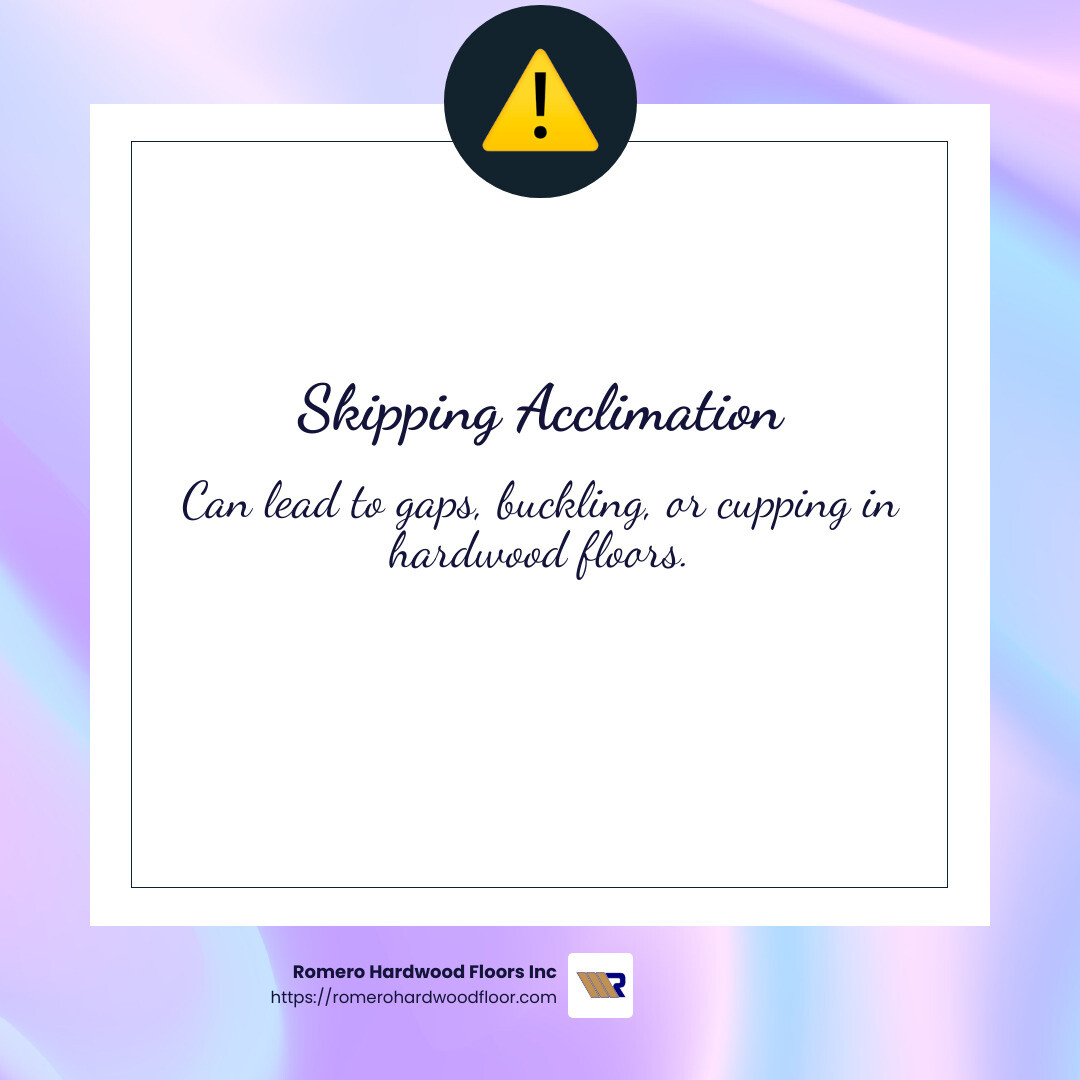 Skipping Acclimation

Can lead to gaps, buckling, or cupping in hardwood floors.

Romero Hardwood Floors Inc
https://romerohardwoodfloor.com