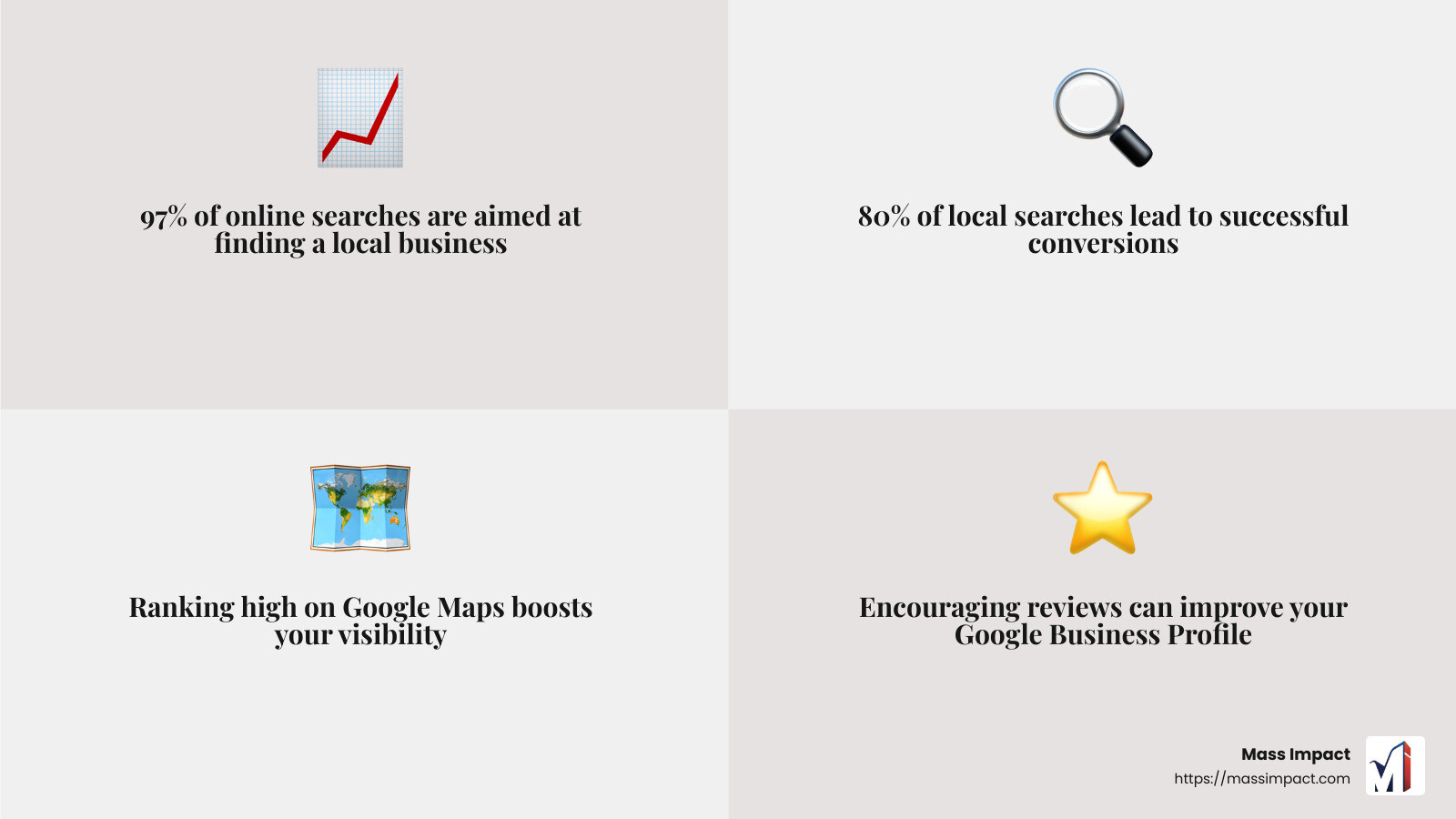 97% of online searches are aimed at finding a local business

80% of local searches lead to successful conversions

Ranking high on Google Maps boosts your visibility

Encouraging reviews can improve your Google Business Profile

Mass Impact
https://massimpact.com