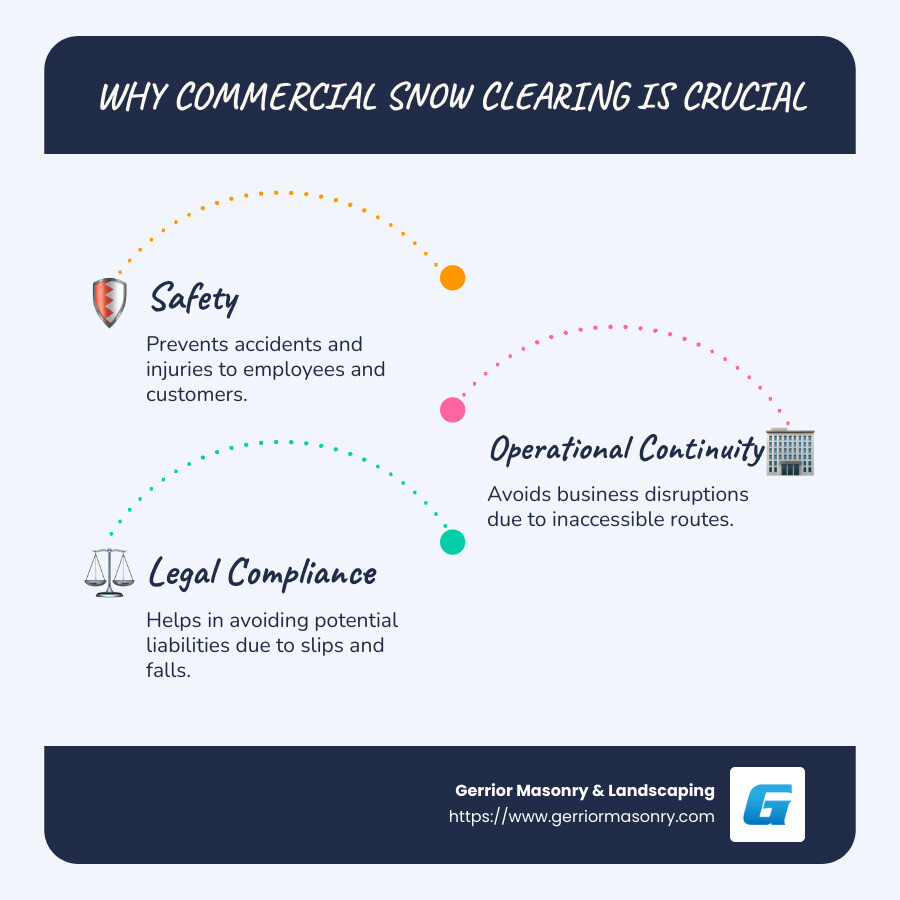 WHY COMMERCIAL SNOW CLEARING IS CRUCIAL

Safety

Prevents accidents and injuries to employees and customers.

Operational Continuity

Avoids business disruptions due to inaccessible routes.

Legal Compliance

Helps in avoiding potential liabilities due to slips and falls.

Gerrior Masonry & Landscaping
https://www.gerriormasonry.com

G