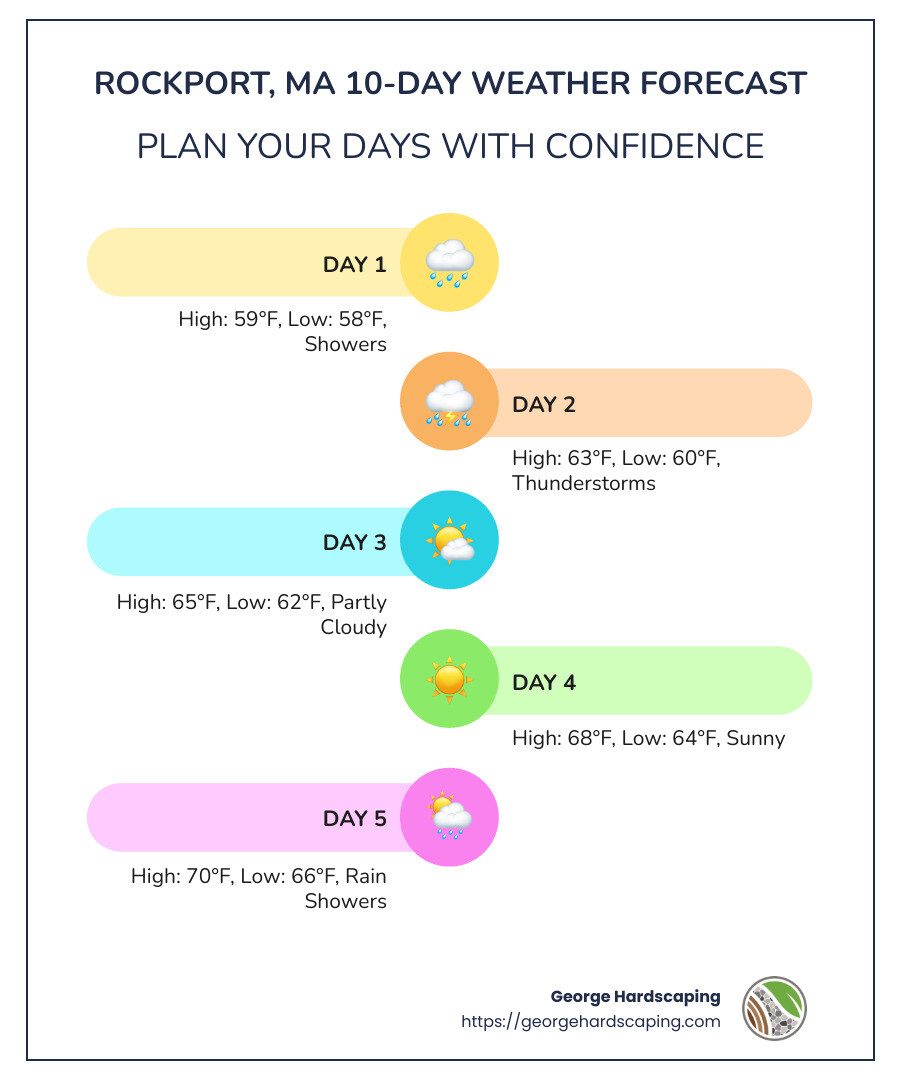 ROCKPORT, MA 10-DAY WEATHER FORECAST

PLAN YOUR DAYS WITH CONFIDENCE

DAY 1

High: 59°F, Low: 58°F, Showers

DAY 2

High: 63°F, Low: 60°F, Thunderstorms

DAY 3

High: 65°F, Low: 62°F, Partly Cloudy

DAY 4

High: 68°F, Low: 64°F, Sunny

DAY 5

High: 70°F, Low: 66°F, Rain Showers

George Hardscaping
https://georgehardscaping.com