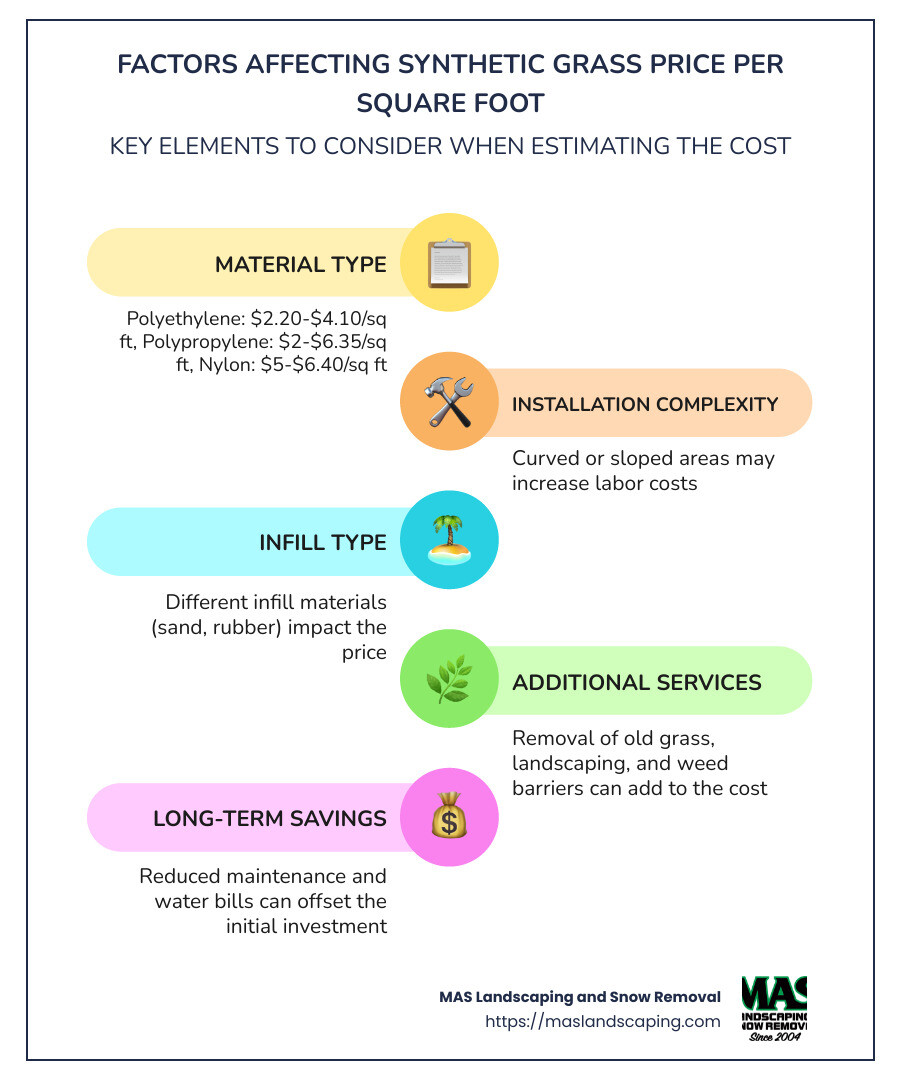 FACTORS AFFECTING SYNTHETIC GRASS PRICE PER SQUARE FOOT

KEY ELEMENTS TO CONSIDER WHEN ESTIMATING THE COST

MATERIAL TYPE

Polyethylene: \$2.20-\$4.10/sq ft, Polypropylene: \$2-\$6.35/sq ft, Nylon: \$5-\$6.40/sq ft

INSTALLATION COMPLEXITY

Curved or sloped areas may increase labor costs

INFILL TYPE

Different infill materials (sand, rubber) impact the price

ADDITIONAL SERVICES

Removal of old grass, landscaping, and weed barriers can add to the cost

LONG-TERM SAVINGS

Reduced maintenance and water bills can offset the initial investment

MAS Landscaping and Snow Removal
https://maslandscaping.com

MAS
LANDSCAPING
SNOW REMOVAL
Since 2004