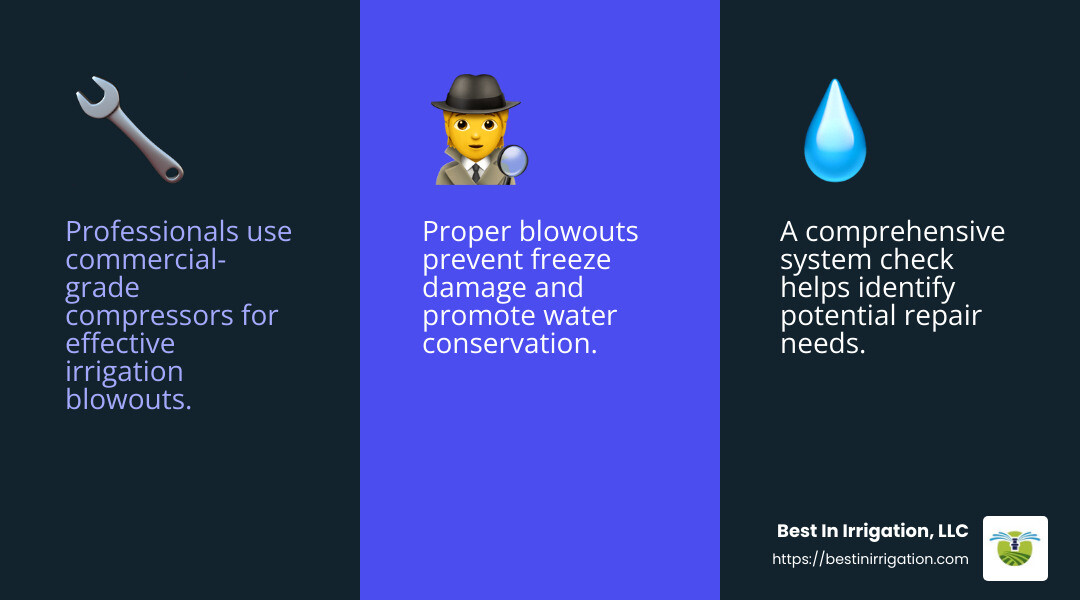 Professionals use commercial-grade compressors for effective irrigation blowouts.

Proper blowouts prevent freeze damage and promote water conservation.

A comprehensive system check helps identify potential repair needs.

Best In Irrigation, LLC
https://bestinirrigation.com