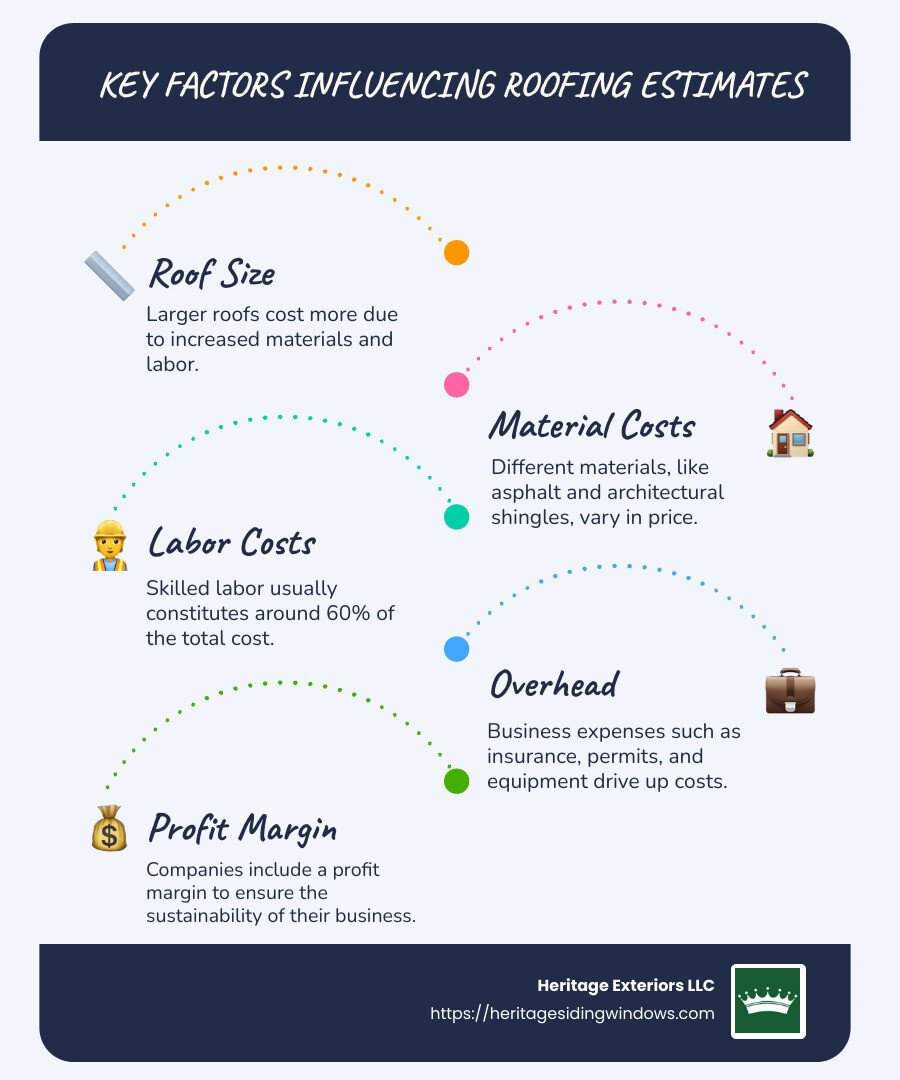 KEY FACTORS INFLUENCING ROOFING ESTIMATES

Roof Size
Larger roofs cost more due to increased materials and labor.

Material Costs
Different materials, like asphalt and architectural shingles, vary in price.

Labor Costs
Skilled labor usually constitutes around 60% of the total cost.

Overhead
Business expenses such as insurance, permits, and equipment drive up costs.

Profit Margin
Companies include a profit margin to ensure the sustainability of their business.

Heritage Exteriors LLC
https://heritagesidingwindows.com