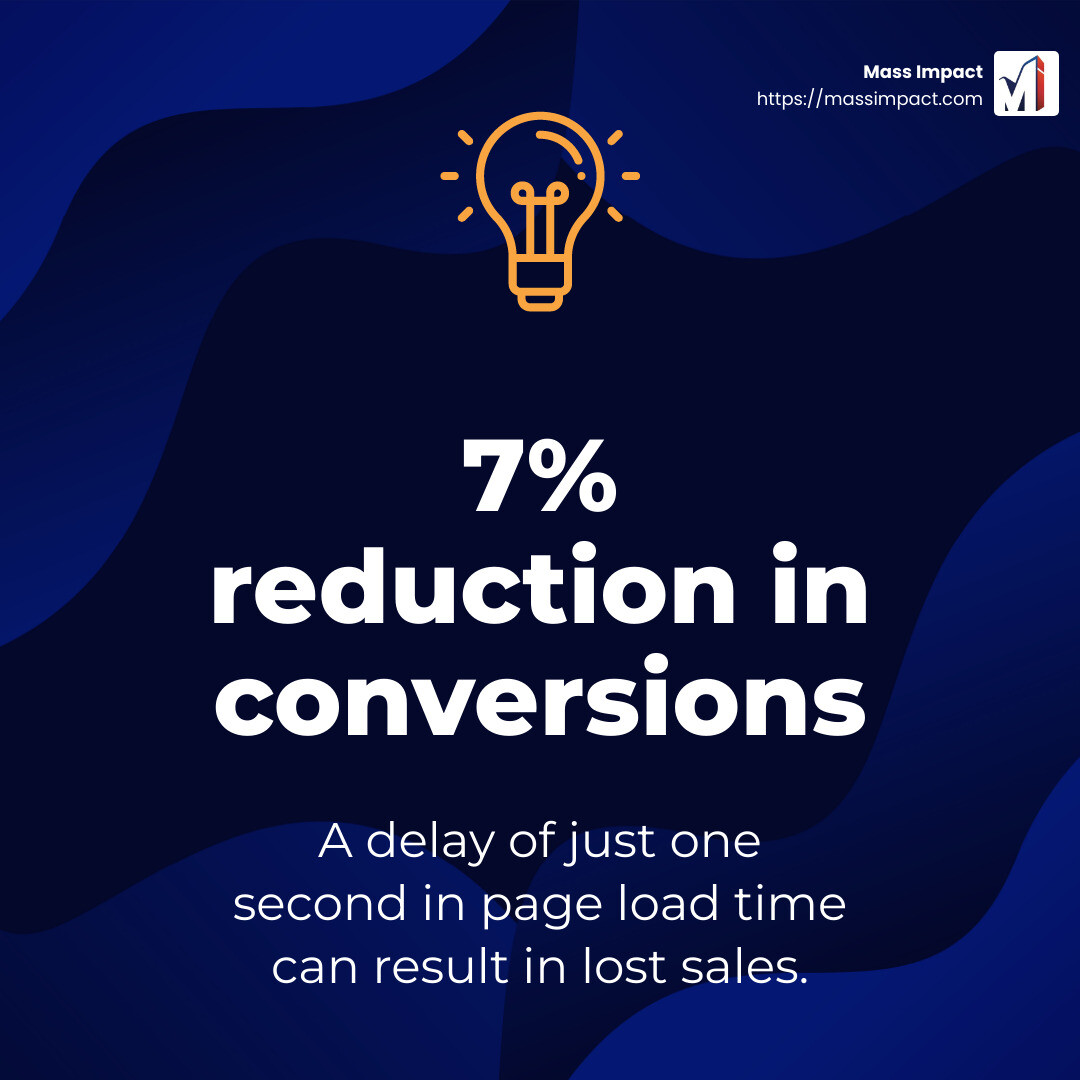 Mass Impact
https://massimpact.com

MI

7%
reduction in conversions

A delay of just one second in page load time can result in lost sales.