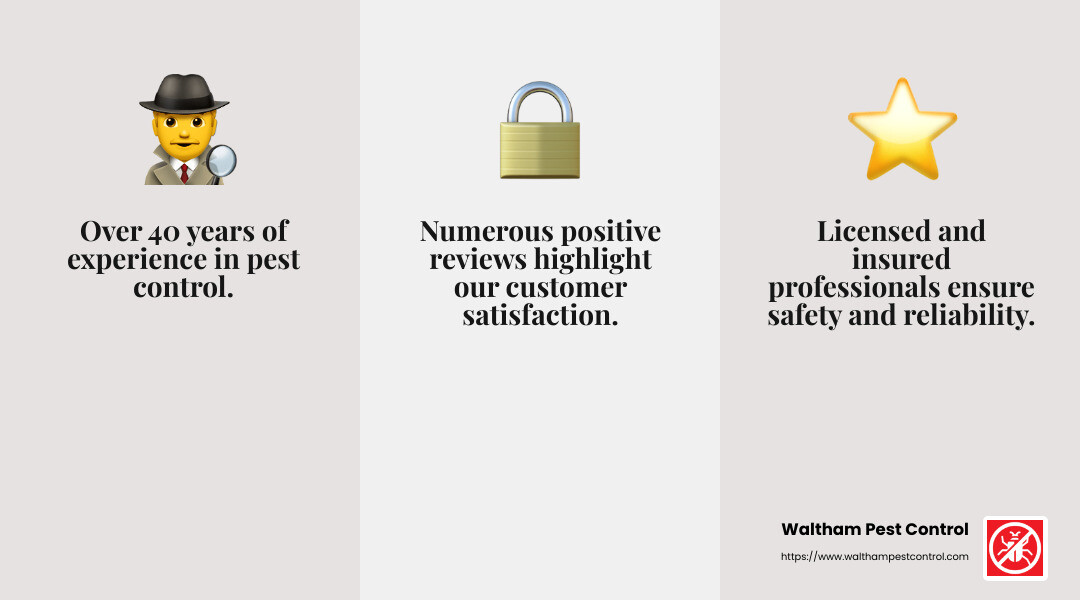 Over 40 years of experience in pest control.

Numerous positive reviews highlight our customer satisfaction.

Licensed and insured professionals ensure safety and reliability.

Waltham Pest Control
https://www.walthampestcontrol.com