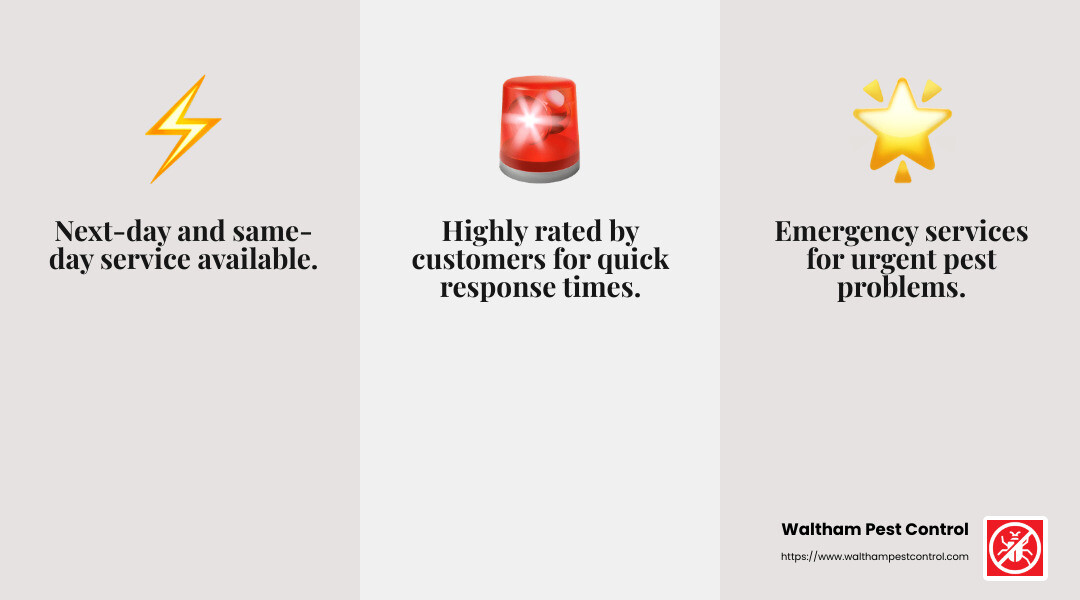 Next-day and same-day service available.

Highly rated by customers for quick response times.

Emergency services for urgent pest problems.

Waltham Pest Control

https://www.walthampestcontrol.com