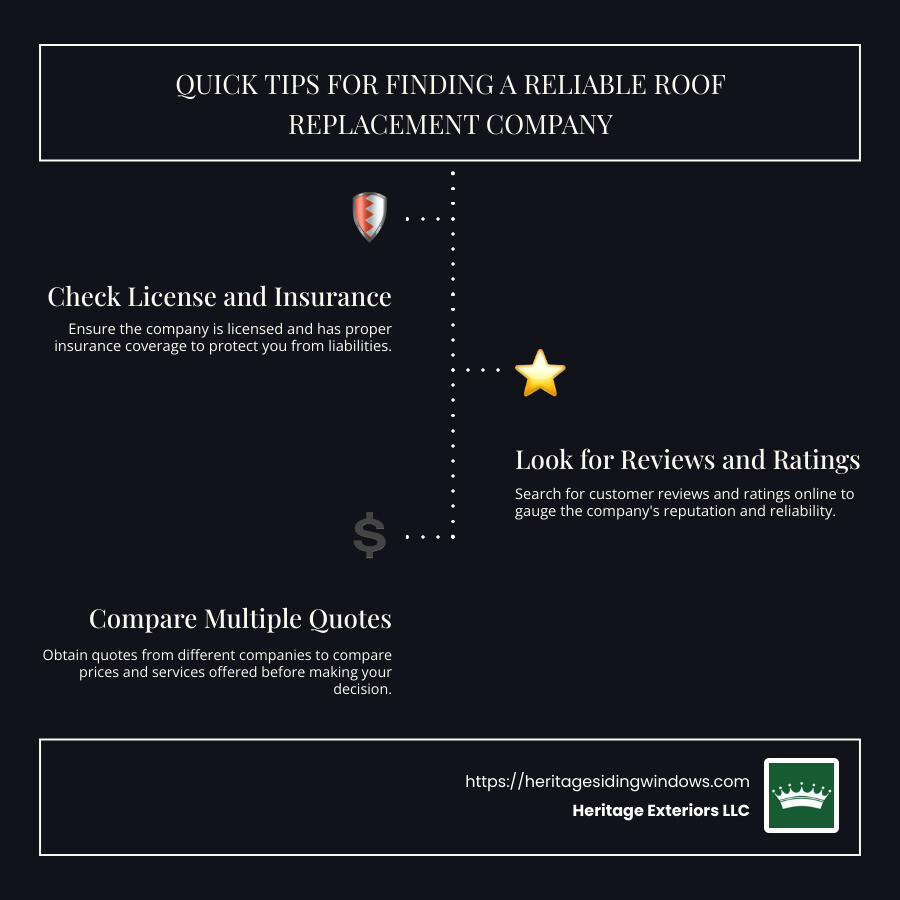 QUICK TIPS FOR FINDING A RELIABLE ROOF REPLACEMENT COMPANY

Check License and Insurance

Ensure the company is licensed and has proper insurance coverage to protect you from liabilities.

Look for Reviews and Ratings

Search for customer reviews and ratings online to gauge the company's reputation and reliability.

$

Compare Multiple Quotes

Obtain quotes from different companies to compare prices and services offered before making your decision.

https://heritagesidingwindows.com

Heritage Exteriors LLC