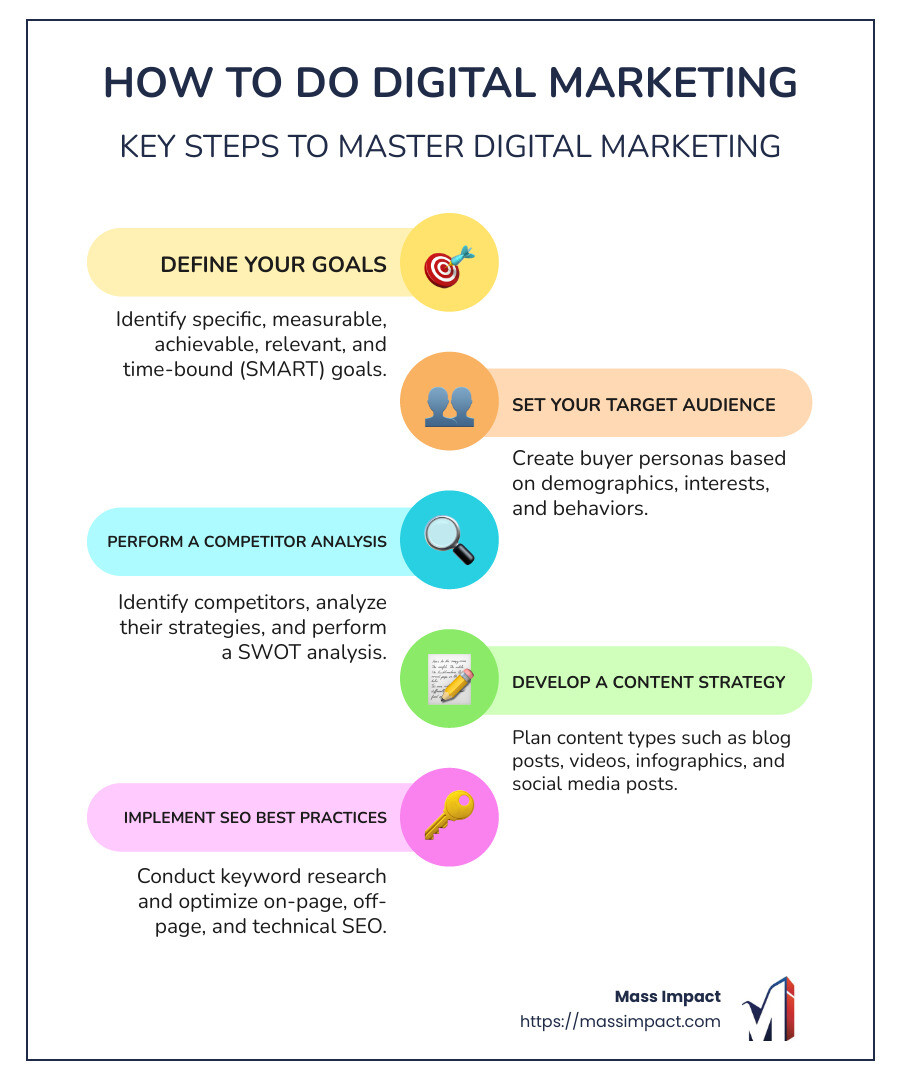 HOW TO DO DIGITAL MARKETING

KEY STEPS TO MASTER DIGITAL MARKETING

DEFINE YOUR GOALS

Identify specific, measurable, achievable, relevant, and time-bound (SMART) goals.

SET YOUR TARGET AUDIENCE

Create buyer personas based on demographics, interests, and behaviors.

PERFORM A COMPETITOR ANALYSIS

Identify competitors, analyze their strategies, and perform a SWOT analysis.

DEVELOP A CONTENT STRATEGY

Plan content types such as blog posts, videos, infographics, and social media posts.

IMPLEMENT SEO BEST PRACTICES

Conduct keyword research and optimize on-page, off-page, and technical SEO.

Mass Impact
https://massimpact.com