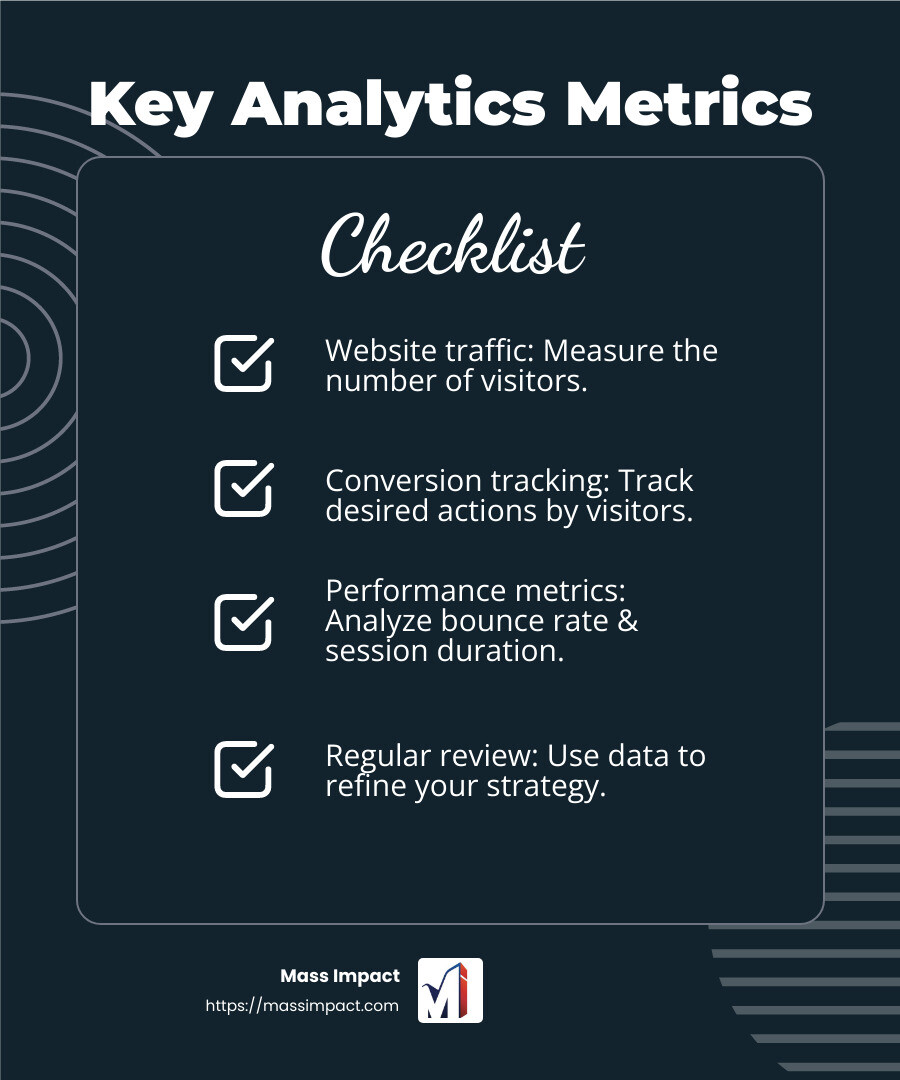 Key Analytics Metrics

Checklist

Website traffic: Measure the number of visitors.

Conversion tracking: Track desired actions by visitors.

Performance metrics: Analyze bounce rate & session duration.

Regular review: Use data to refine your strategy.

Mass Impact
https://massimpact.com

Mi