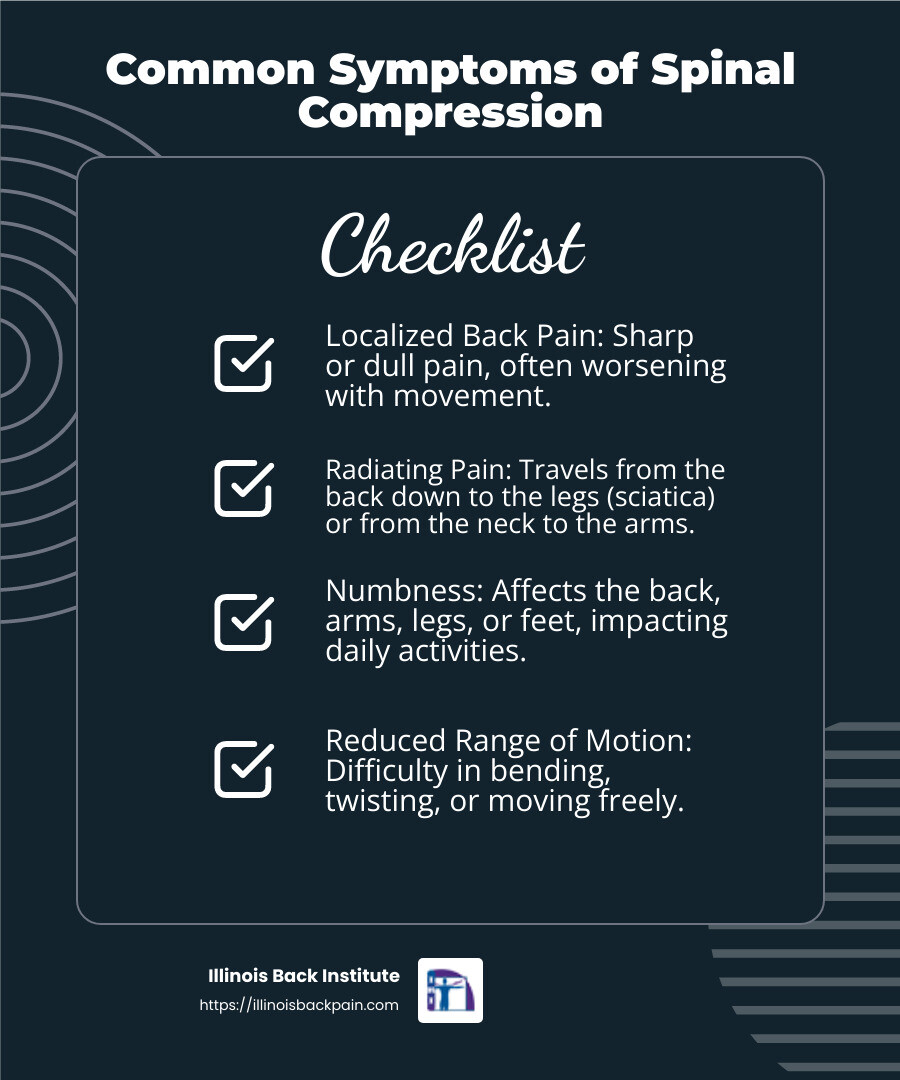 Common Symptoms of Spinal Compression

Checklist

Localized Back Pain: Sharp or dull pain, often worsening with movement.

Radiating Pain: Travels from the back down to the legs (sciatica) or from the neck to the arms.

Numbness: Affects the back, arms, legs, or feet, impacting daily activities.

Reduced Range of Motion: Difficulty in bending, twisting, or moving freely.

Illinois Back Institute
https://illinoisbackpain.com