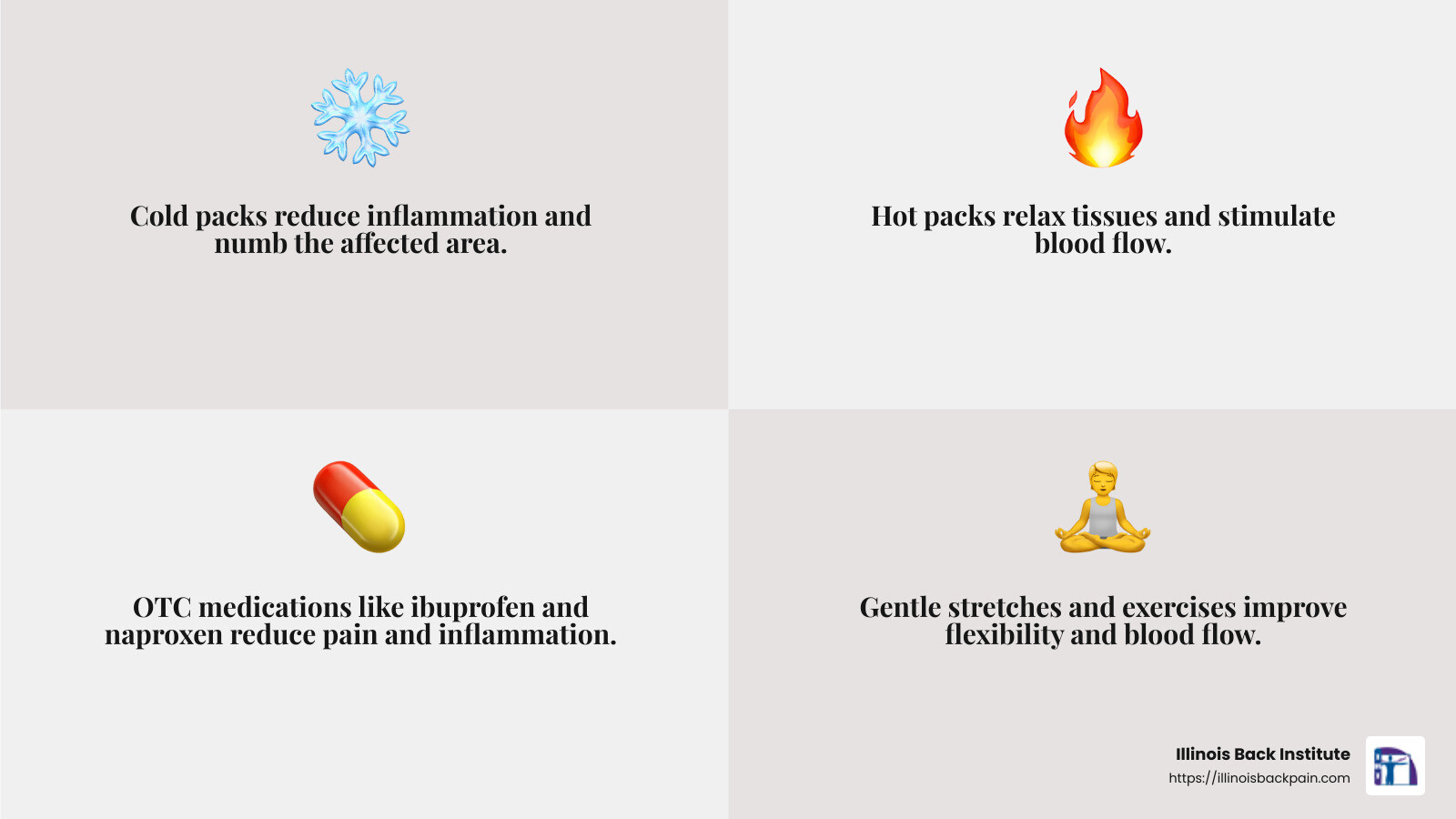 Cold packs reduce inflammation and numb the affected area.

Hot packs relax tissues and stimulate blood flow.

OTC medications like ibuprofen and naproxen reduce pain and inflammation.

Gentle stretches and exercises improve flexibility and blood flow.

Illinois Back Institute
https://illinoisbackpain.com