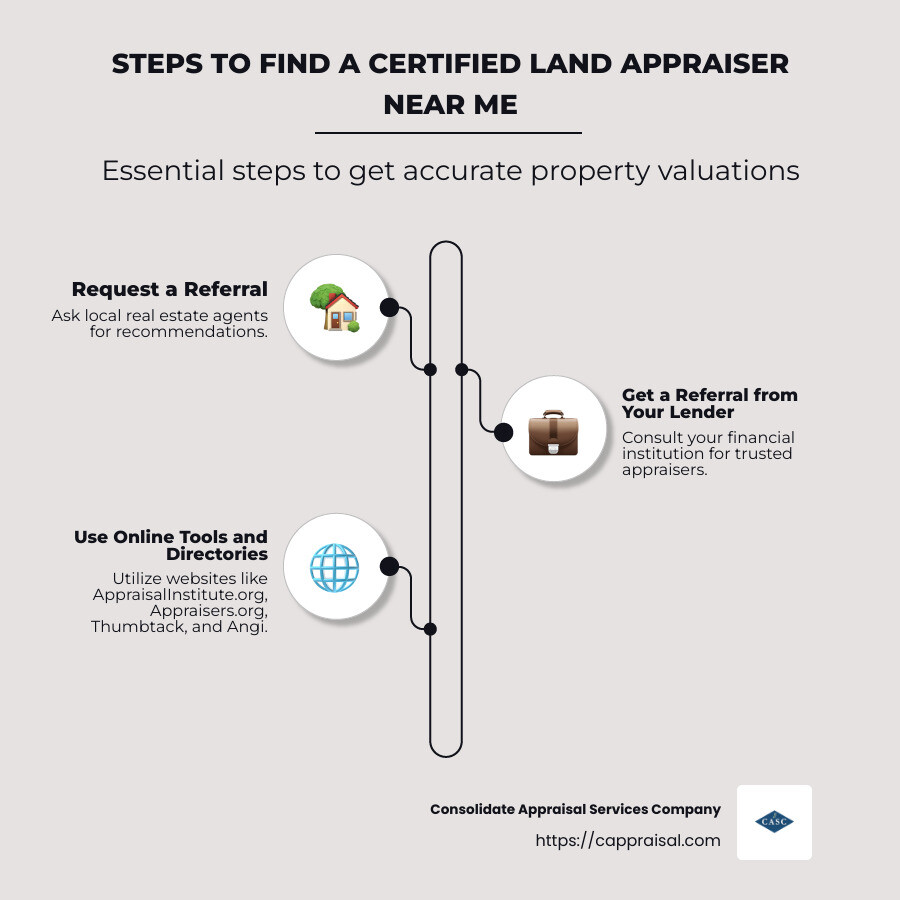 STEPS TO FIND A CERTIFIED LAND APPRAISER NEAR ME

Essential steps to get accurate property valuations

Request a Referral
Ask local real estate agents for recommendations.

Get a Referral from Your Lender
Consult your financial institution for trusted appraisers.

Use Online Tools and Directories
Utilize websites like AppraisalInstitute.org, Appraisers.org, Thumbtack, and Angi.

Consolidate Appraisal Services Company
https://cappraisal.com

CASC