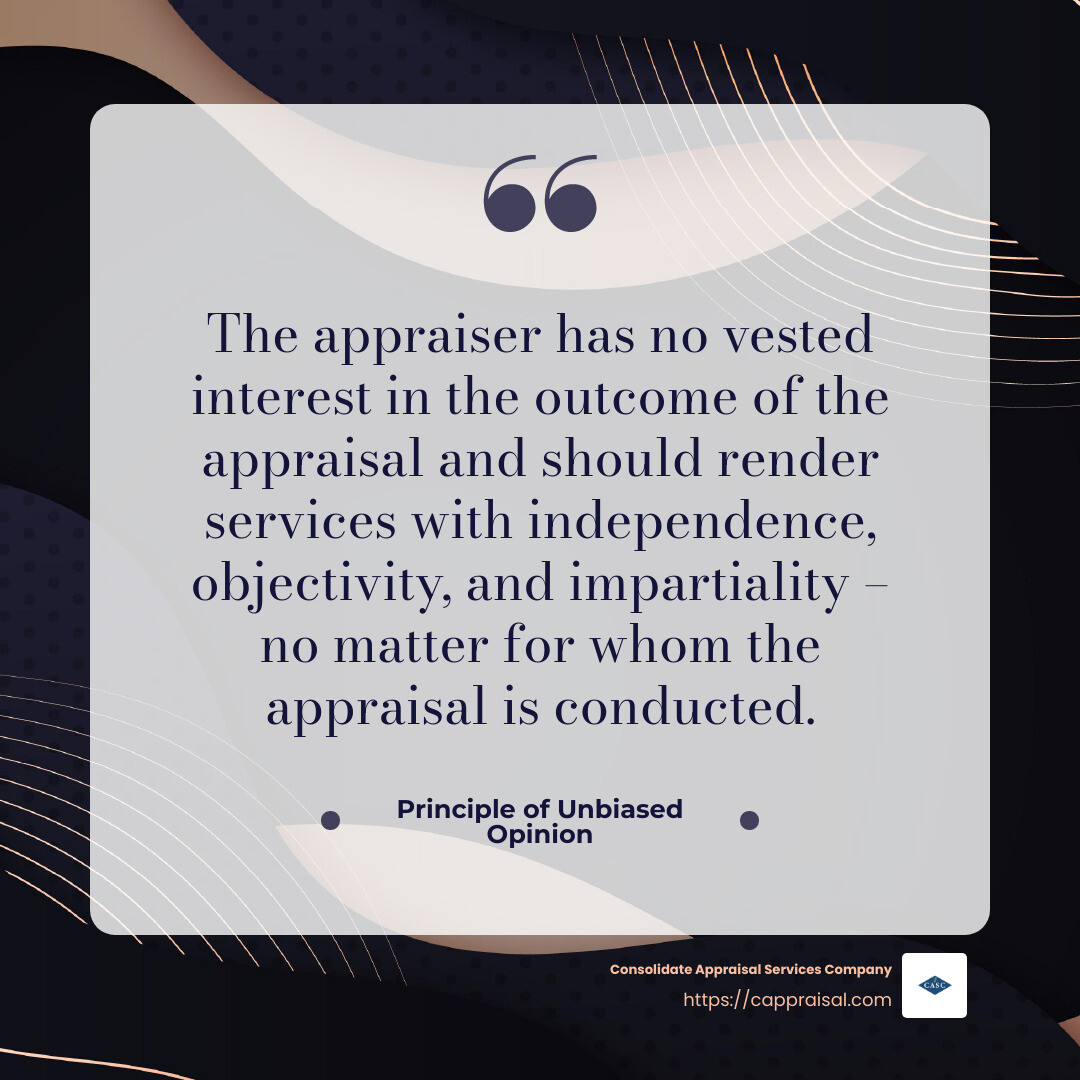 “

The appraiser has no vested interest in the outcome of the appraisal and should render services with independence, objectivity, and impartiality – no matter for whom the appraisal is conducted.

Principle of Unbiased Opinion

Consolidate Appraisal Services Company
https://cappraisal.com

CASC