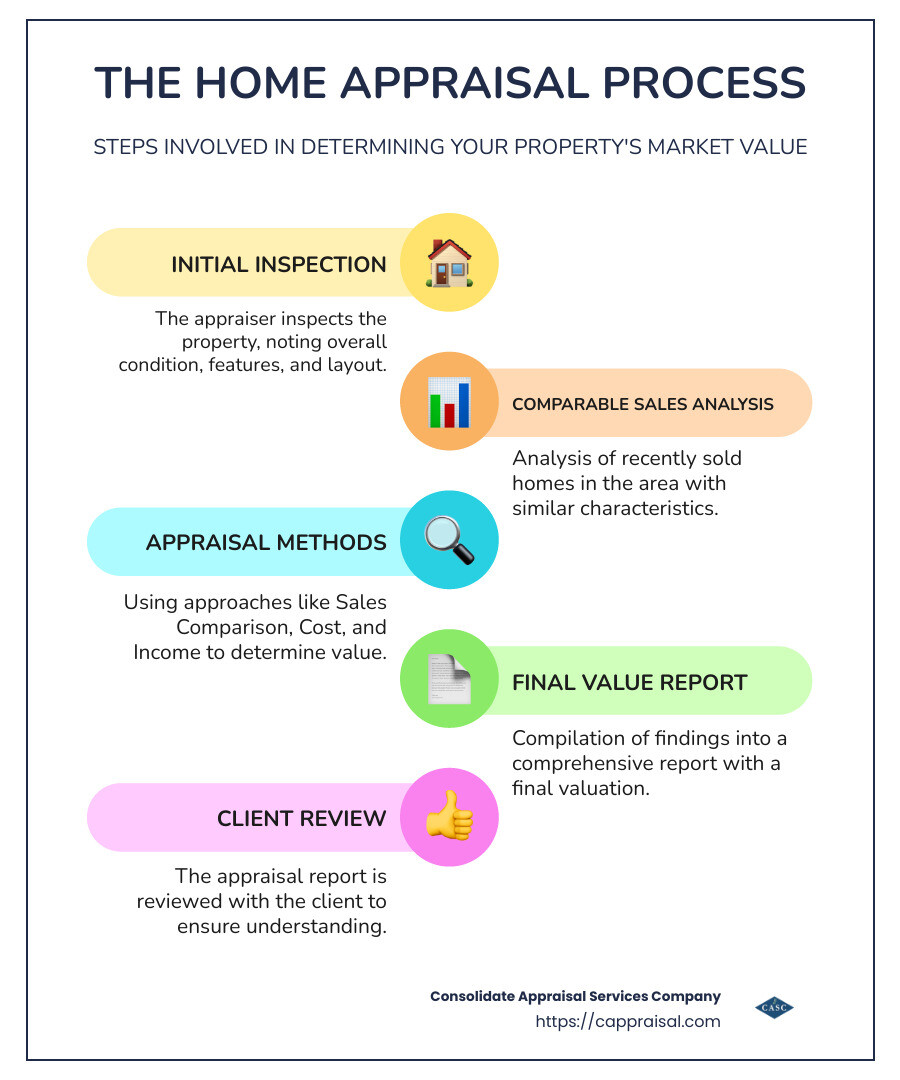 THE HOME APPRAISAL PROCESS

STEPS INVOLVED IN DETERMINING YOUR PROPERTY'S MARKET VALUE

INITIAL INSPECTION

The appraiser inspects the property, noting overall condition, features, and layout.

COMPARABLE SALES ANALYSIS

Analysis of recently sold homes in the area with similar characteristics.

APPRAISAL METHODS

Using approaches like Sales Comparison, Cost, and Income to determine value.

FINAL VALUE REPORT

Compilation of findings into a comprehensive report with a final valuation.

CLIENT REVIEW

The appraisal report is reviewed with the client to ensure understanding.

Consolidate Appraisal Services Company
https://cappraisal.com

CASC