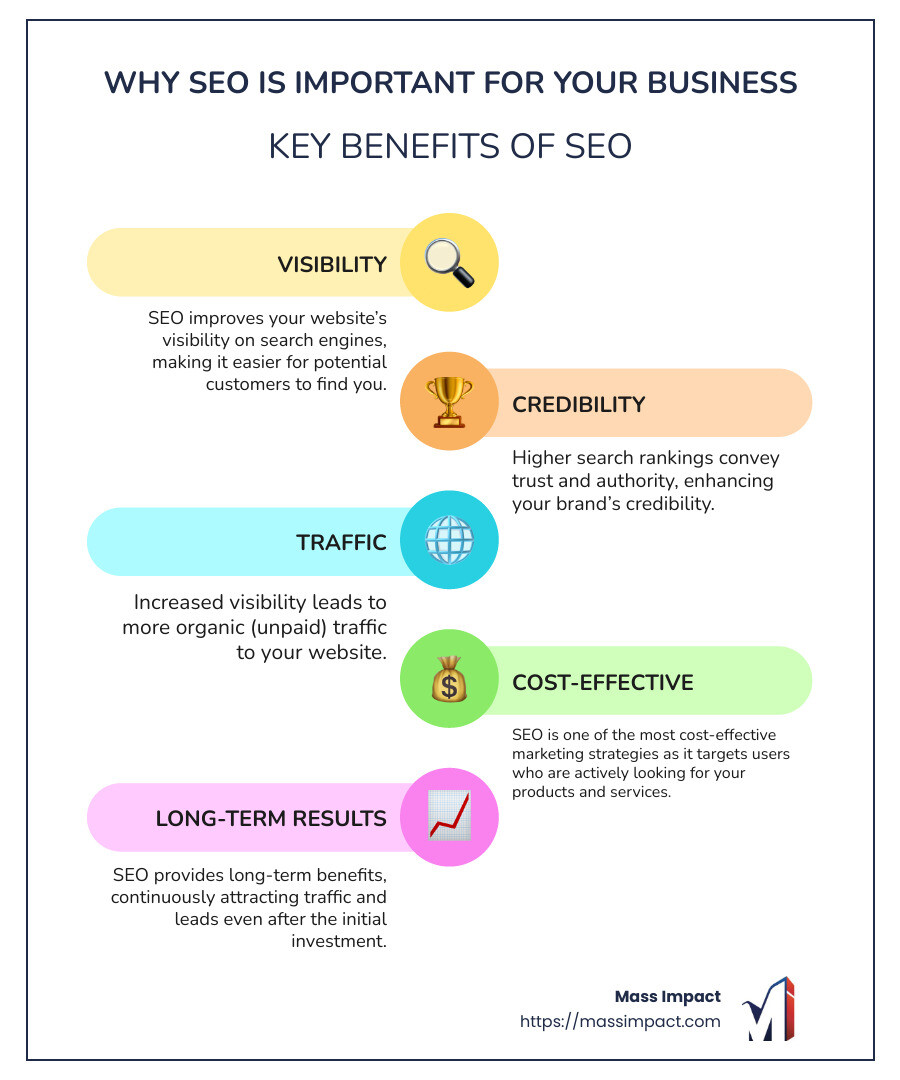 WHY SEO IS IMPORTANT FOR YOUR BUSINESS

KEY BENEFITS OF SEO

VISIBILITY

SEO improves your website's visibility on search engines, making it easier for potential customers to find you.

CREDIBILITY

Higher search rankings convey trust and authority, enhancing your brand's credibility.

TRAFFIC

Increased visibility leads to more organic (unpaid) traffic to your website.

COST-EFFECTIVE

SEO is one of the most cost-effective marketing strategies as it targets users who are actively looking for your products and services.

LONG-TERM RESULTS

SEO provides long-term benefits, continuously attracting traffic and leads even after the initial investment.

Mass Impact
https://massimpact.com