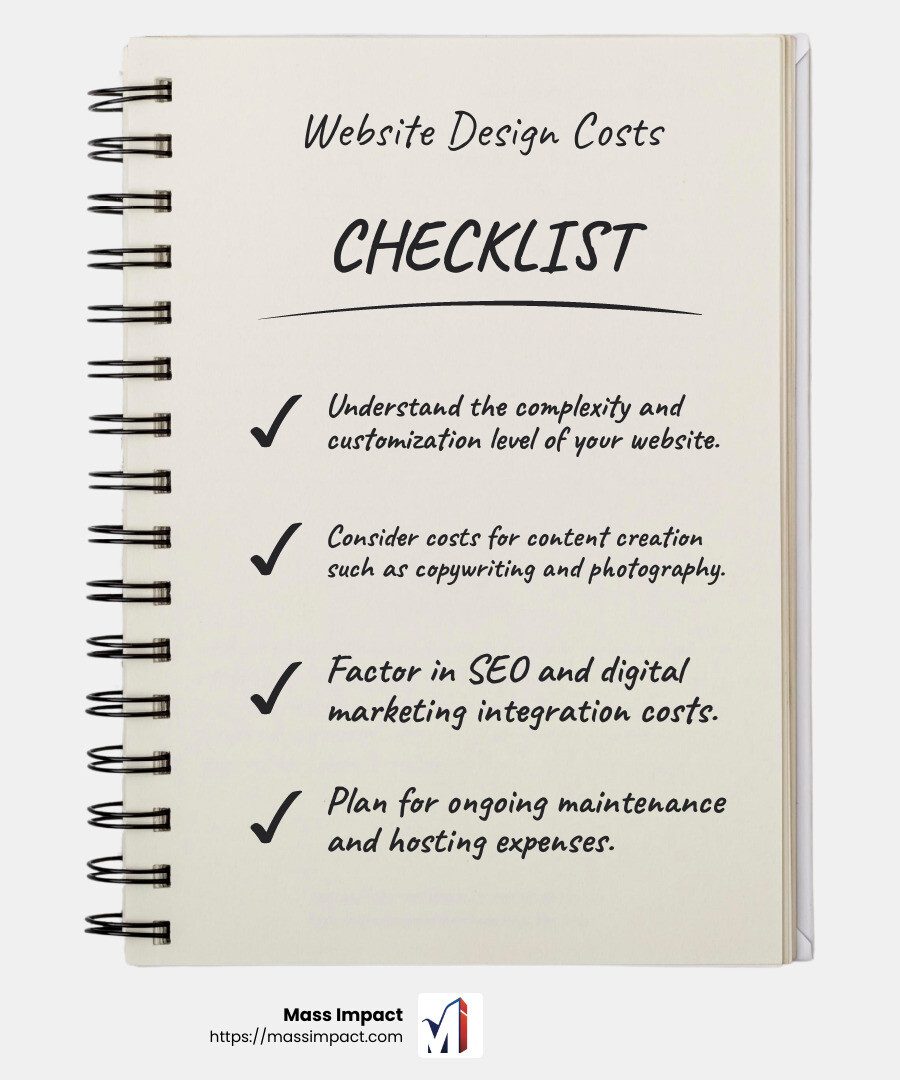 Website Design Costs

CHECKLIST

✓ Understand the complexity and customization level of your website.

✓ Consider costs for content creation such as copywriting and photography.

✓ Factor in SEO and digital marketing integration costs.

✓ Plan for ongoing maintenance and hosting expenses.

Mass Impact
https://massimpact.com