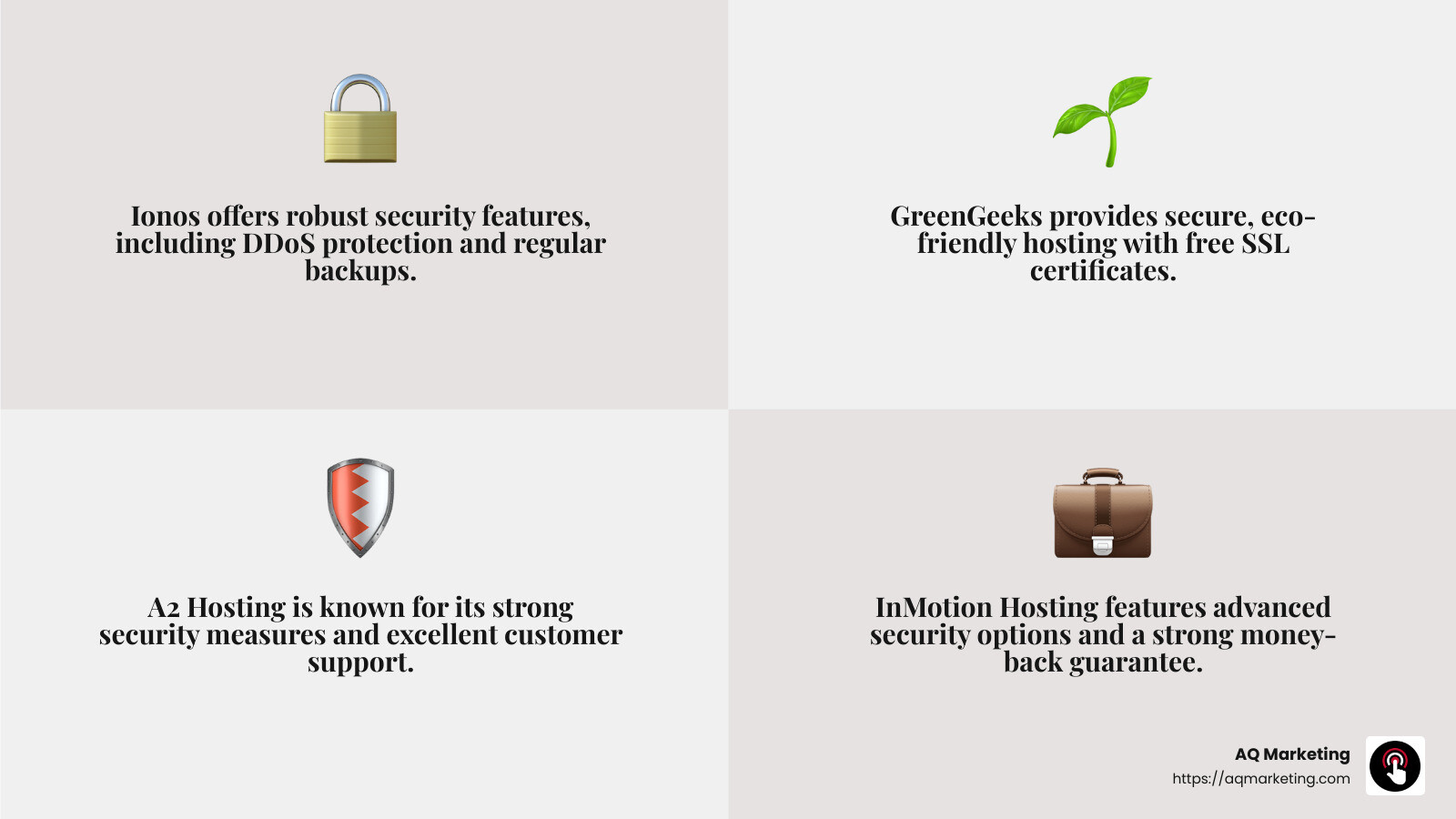 Ionos offers robust security features, including DDoS protection and regular backups.

GreenGeeks provides secure, eco-friendly hosting with free SSL certificates.

A2 Hosting is known for its strong security measures and excellent customer support.

InMotion Hosting features advanced security options and a strong money-back guarantee.

AQ Marketing
https://aqmarketing.com