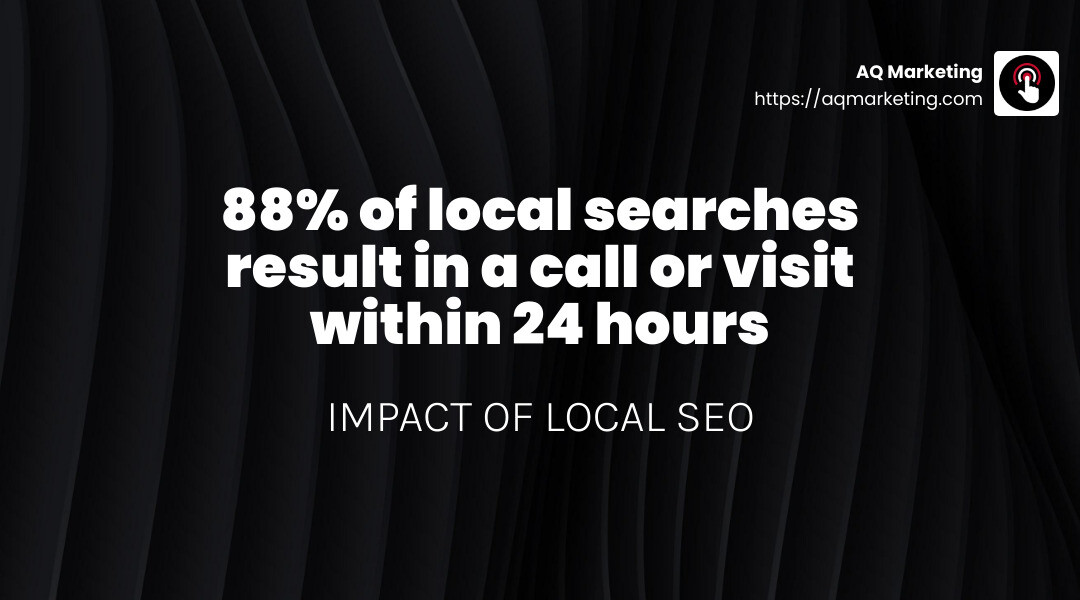 AQ Marketing
https://aqmarketing.com

88% of local searches result in a call or visit within 24 hours

IMPACT OF LOCAL SEO